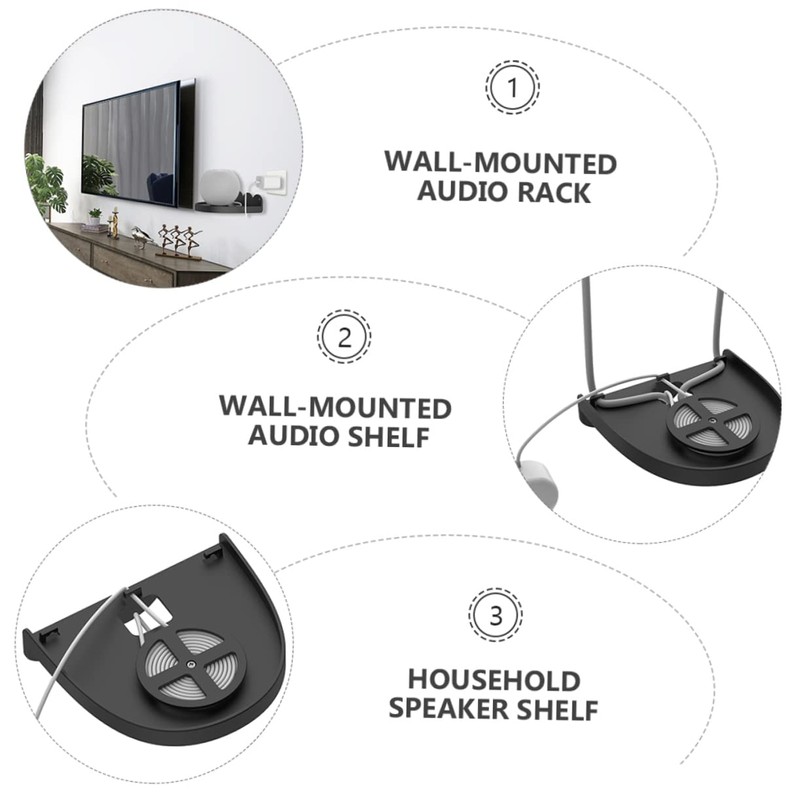 1

WALL-MOUNTED AUDIO RACK

2

WALL-MOUNTED AUDIO SHELF

3

HOUSEHOLD SPEAKER SHELF