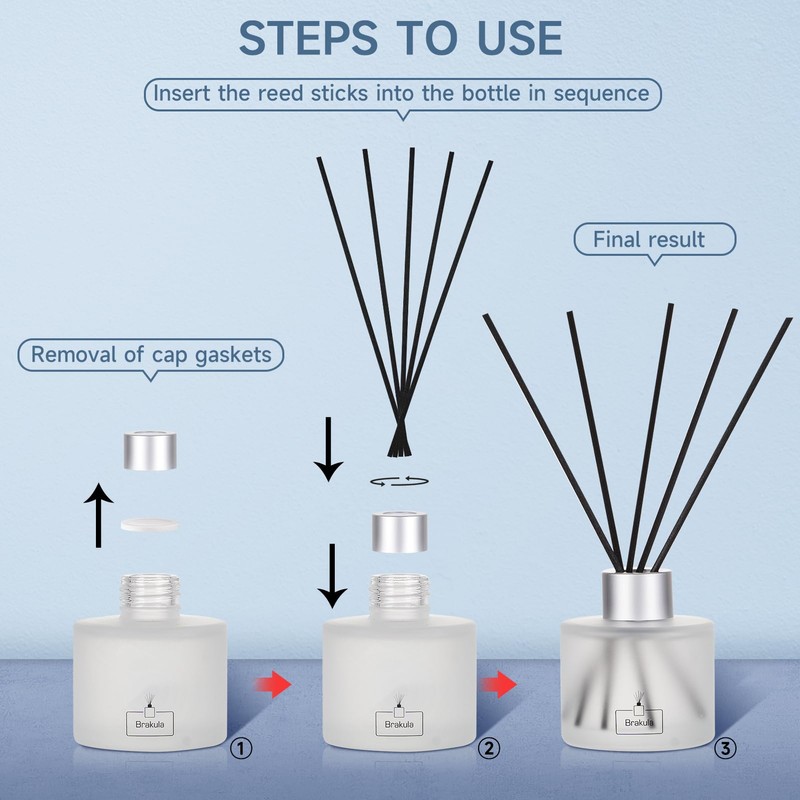 STEPS TO USE

Insert the reed sticks into the bottle in sequence

Final result

Removal of cap gaskets

Brakula ①

Brakula ②

Brakula ③