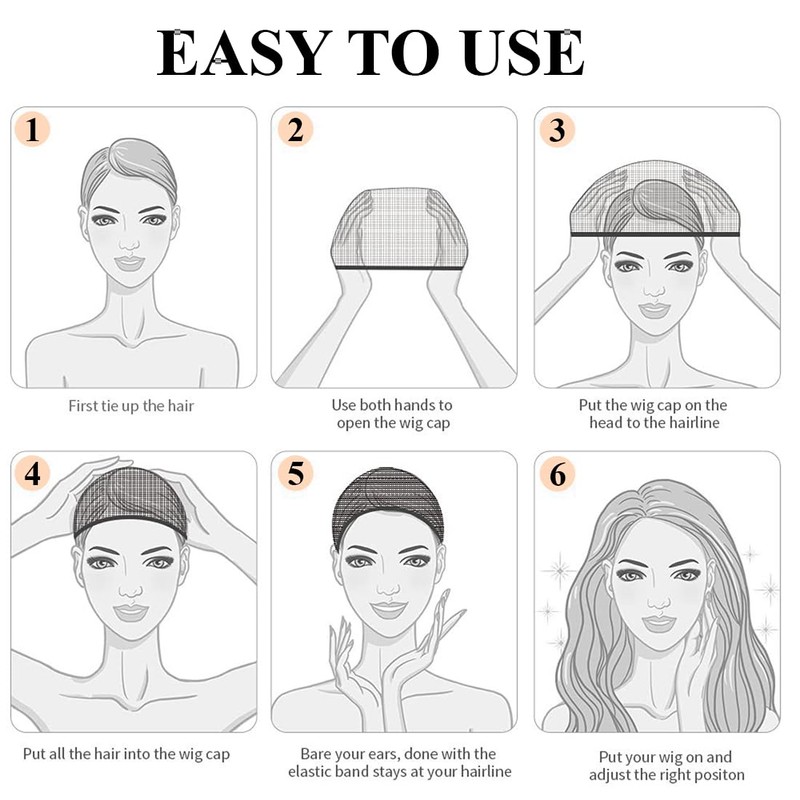 EASY TO USE

1

First tie up the hair

2

Use both hands to open the wig cap

3

Put the wig cap on the head to the hairline

4

Put all the hair into the wig cap

5

Bare your ears, done with the elastic band stays at your hairline

6

Put your wig on and adjust the right positon