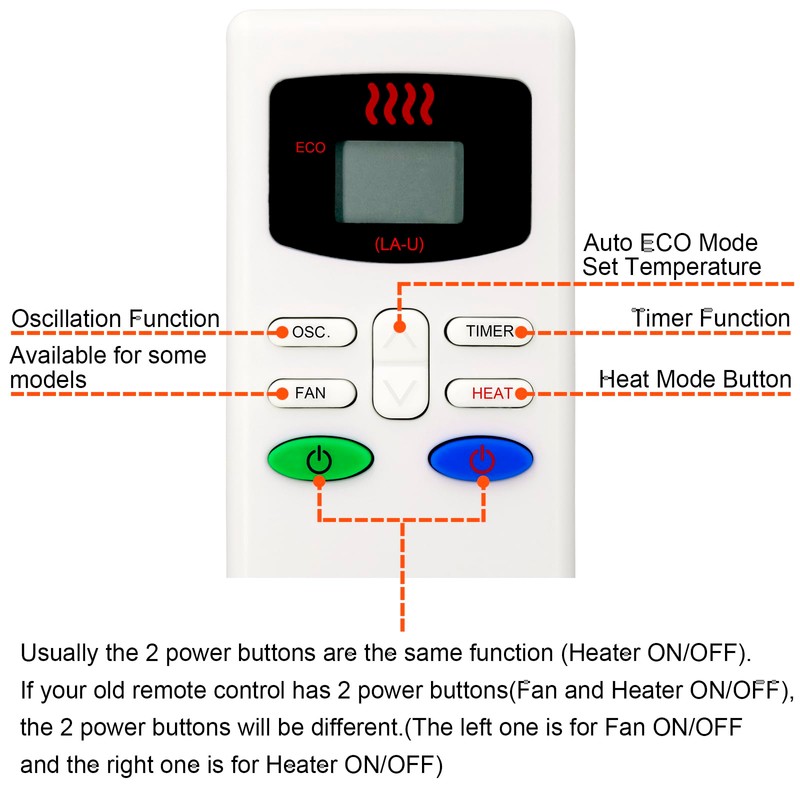 ECO

(LA-U)

Auto ECO Mode
Set Temperature

Oscillation Function

OSC.

TIMER

Timer Function

Available for some models

FAN

HEAT

Heat Mode Button

Usually the 2 power buttons are the same function (Heater ON/OFF).
If your old remote control has 2 power buttons(Fan and Heater ON/OFF), the 2 power buttons will be different.(The left one is for Fan ON/OFF and the right one is for Heater ON/OFF)