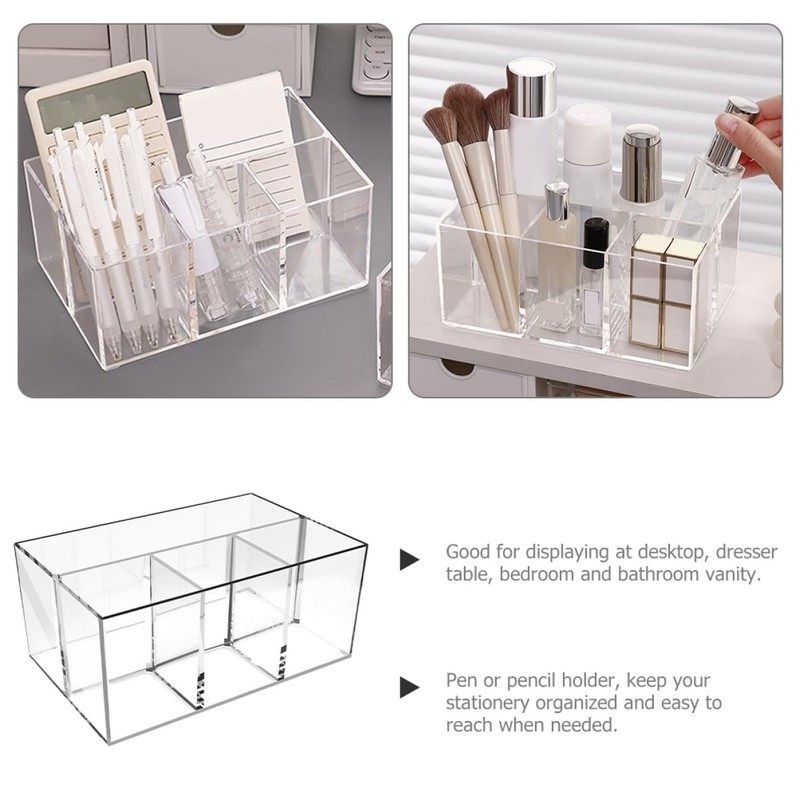 Good for displaying at desktop, dresser table, bedroom and bathroom vanity.

Pen or pencil holder, keep your stationery organized and easy to reach when needed.