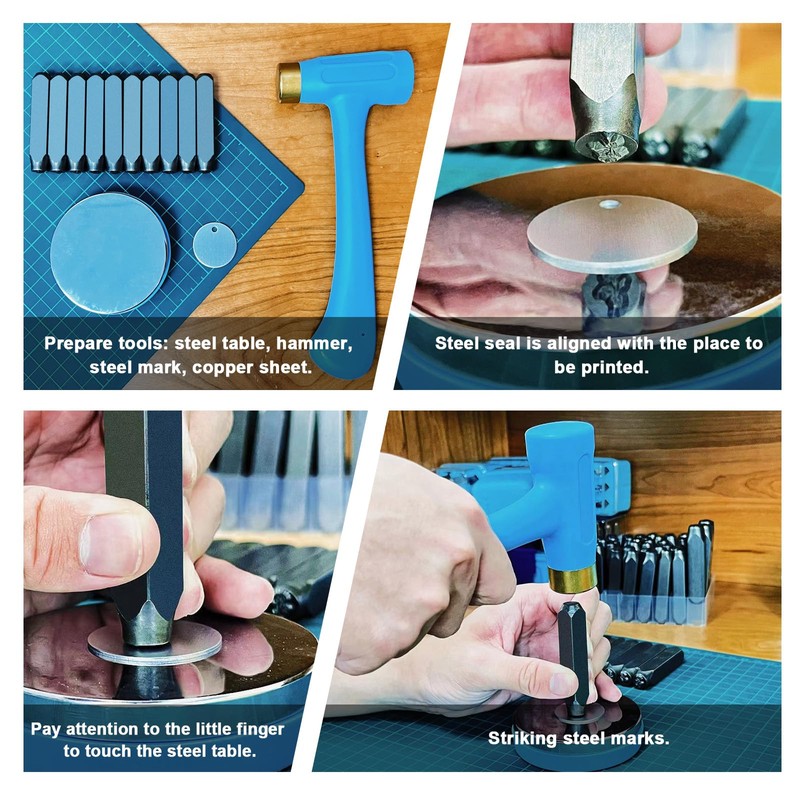 Prepare tools: steel table, hammer, steel mark, copper sheet.

Steel seal is aligned with the place to be printed.

Pay attention to the little finger to touch the steel table.

Striking steel marks.