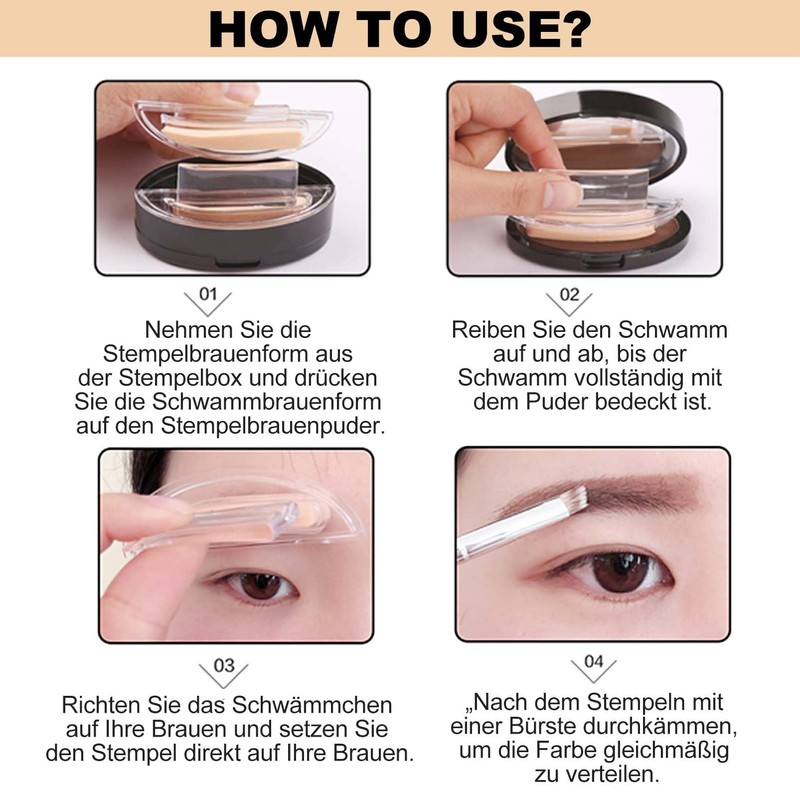 HOW TO USE?

01

Nehmen Sie die Stempelbrauenform aus der Stempelbox und drücken Sie die Schwammbrauenform auf den Stempelbrauenpuder.

02

Reiben Sie den Schwamm auf und ab, bis der Schwamm vollständig mit dem Puder bedeckt ist.

03

Richten Sie das Schwämmchen auf Ihre Brauen und setzen Sie den Stempel direkt auf Ihre Brauen.

04

„Nach dem Stempeln mit einer Bürste durchkämmen, um die Farbe gleichmäßig zu verteilen.