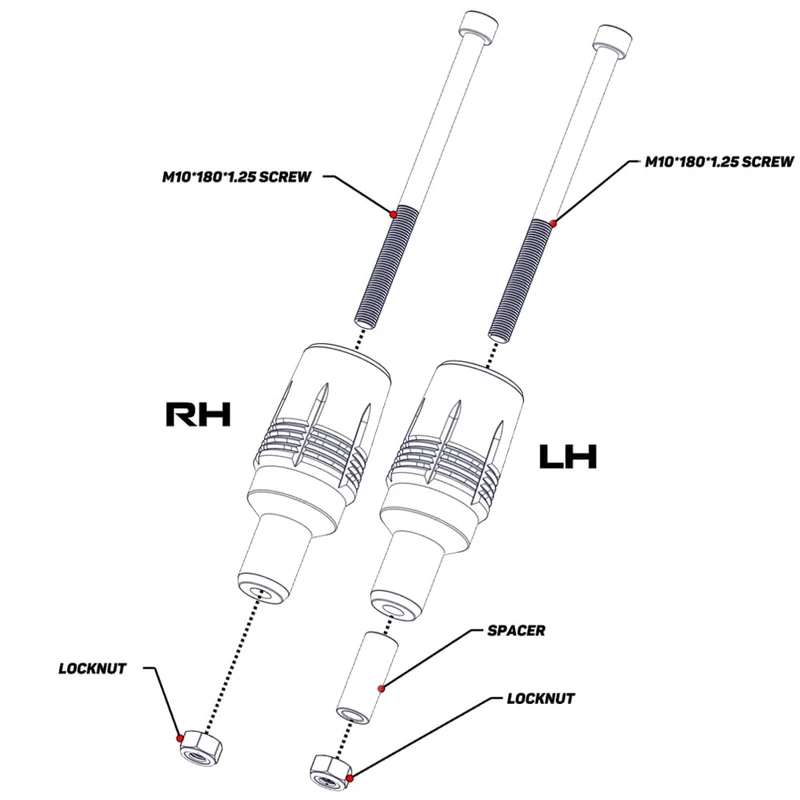 M10*180*1.25 SCREW

M10*180*1.25 SCREW

RH

LH

SPACER

LOCKNUT

LOCKNUT