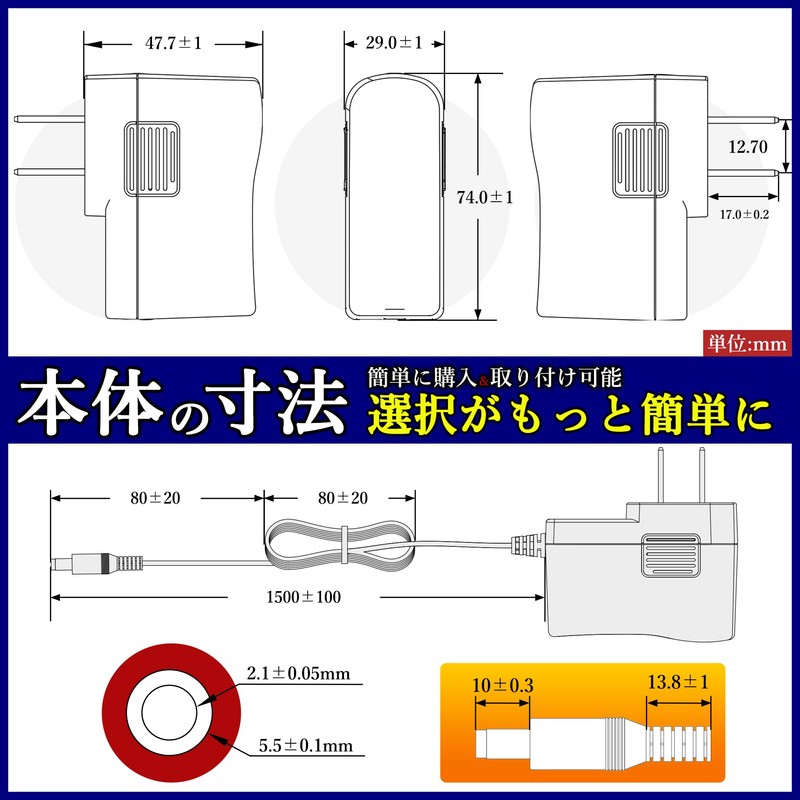 47.7±1

29.0±1

74.0±1

12.70

17.0±0.2

単位:mm

本体の寸法

簡単に購入&取り付け可能

選択がもっと簡単に

80±20

80±20

1500±100

2.1±0.05mm

5.5±0.1mm

10±0.3

13.8±1