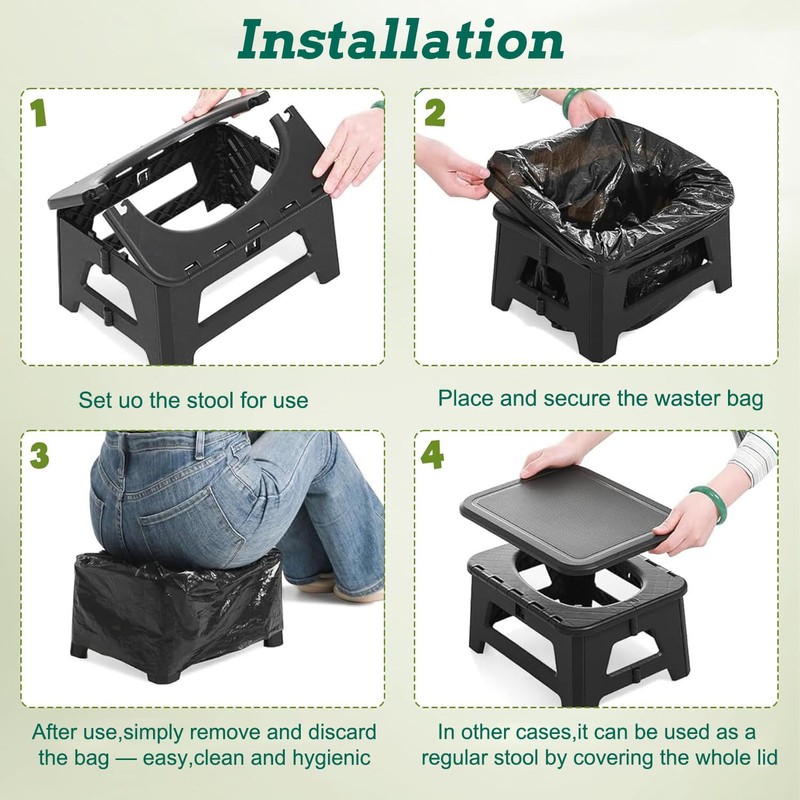 Installation

1

Set uo the stool for use

2

Place and secure the waster bag

3

After use,simply remove and discard the bag — easy,clean and hygienic

4

In other cases,it can be used as a regular stool by covering the whole lid