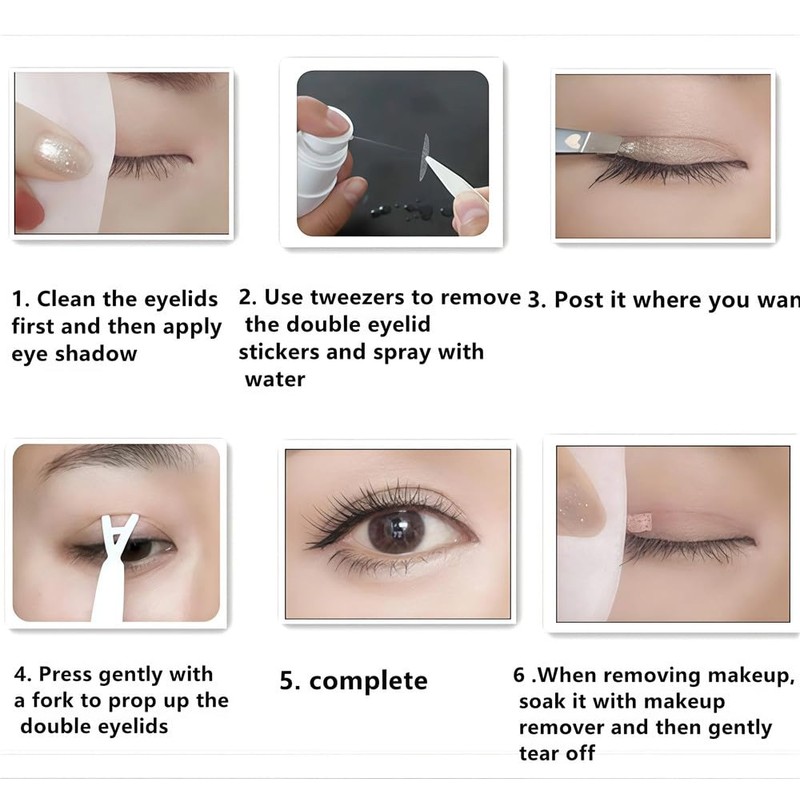 1. Clean the eyelids first and then apply eye shadow

2. Use tweezers to remove the double eyelid stickers and spray with water

3. Post it where you wan

4. Press gently with a fork to prop up the double eyelids

5. complete

6 .When removing makeup, soak it with makeup remover and then gently tear off