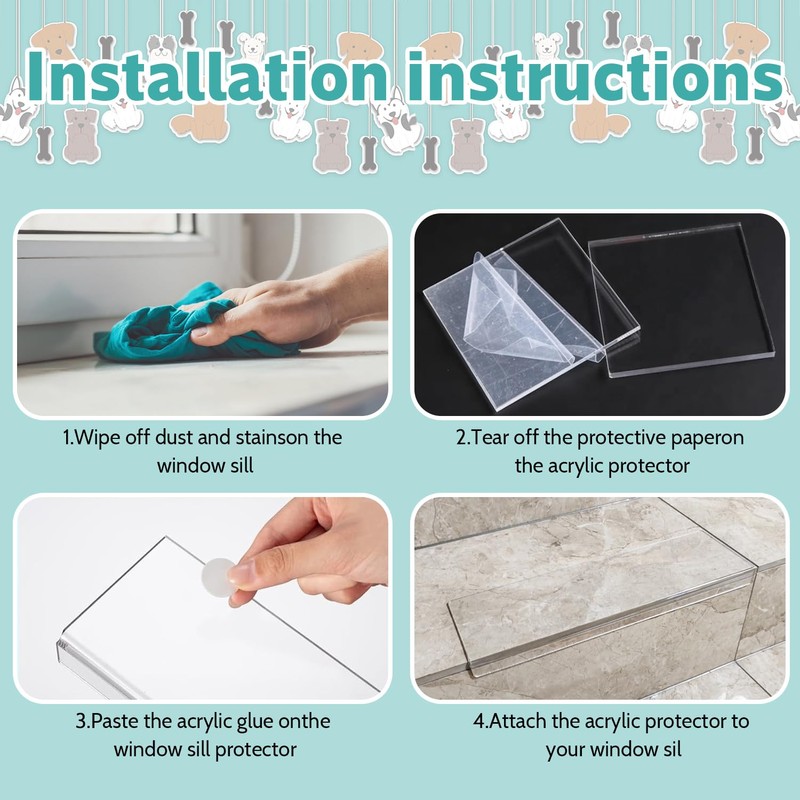 Installation instructions

1.Wipe off dust and stainson the window sill

2.Tear off the protective paperon the acrylic protector

3.Paste the acrylic glue onthe window sill protector

4.Attach the acrylic protector to your window sil