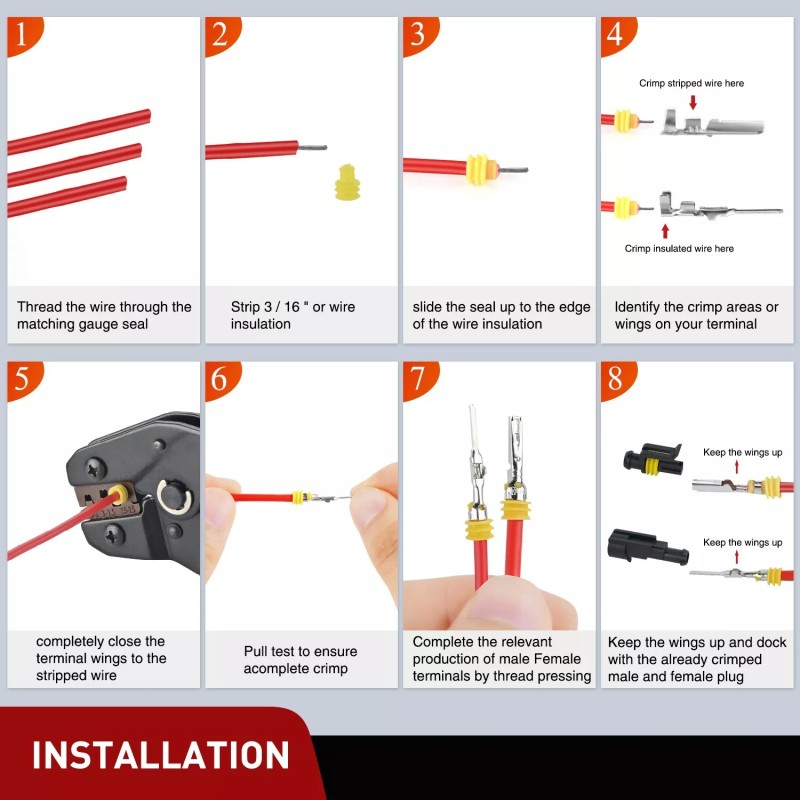 1

Thread the wire through the matching gauge seal

2

Strip 3 / 16 " or wire insulation

3

slide the seal up to the edge of the wire insulation

4

Crimp stripped wire here

Crimp insulated wire here

Identify the crimp areas or wings on your terminal

5

completely close the terminal wings to the stripped wire

6

Pull test to ensure acomplete crimp

7

Complete the relevant production of male Female terminals by thread pressing

8

Keep the wings up

Keep the wings up

Keep the wings up and dock with the already crimped male and female plug

INSTALLATION