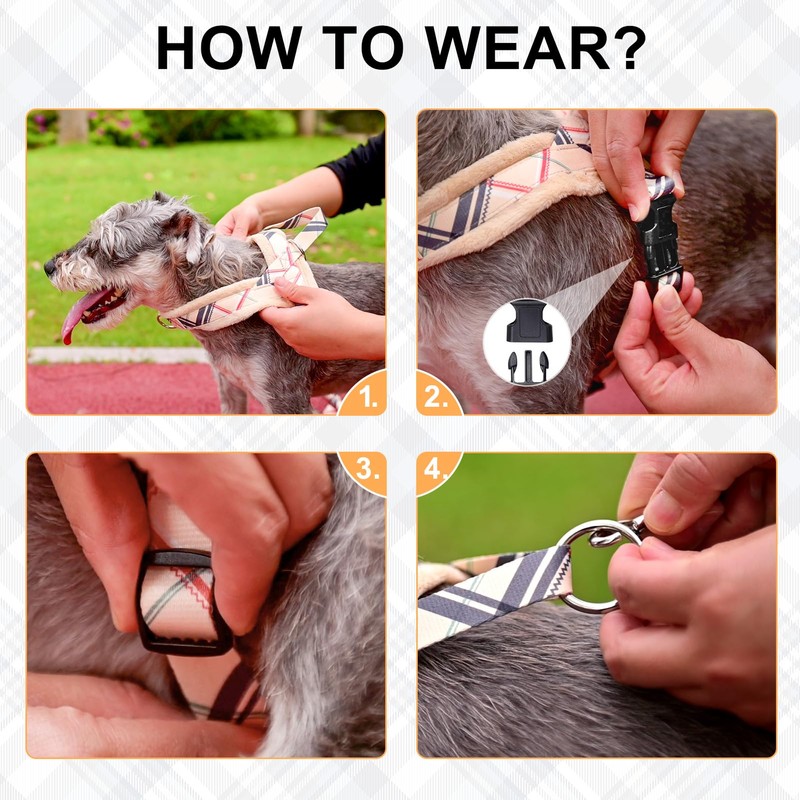 HOW TO WEAR?

1.

2.

3.

4.