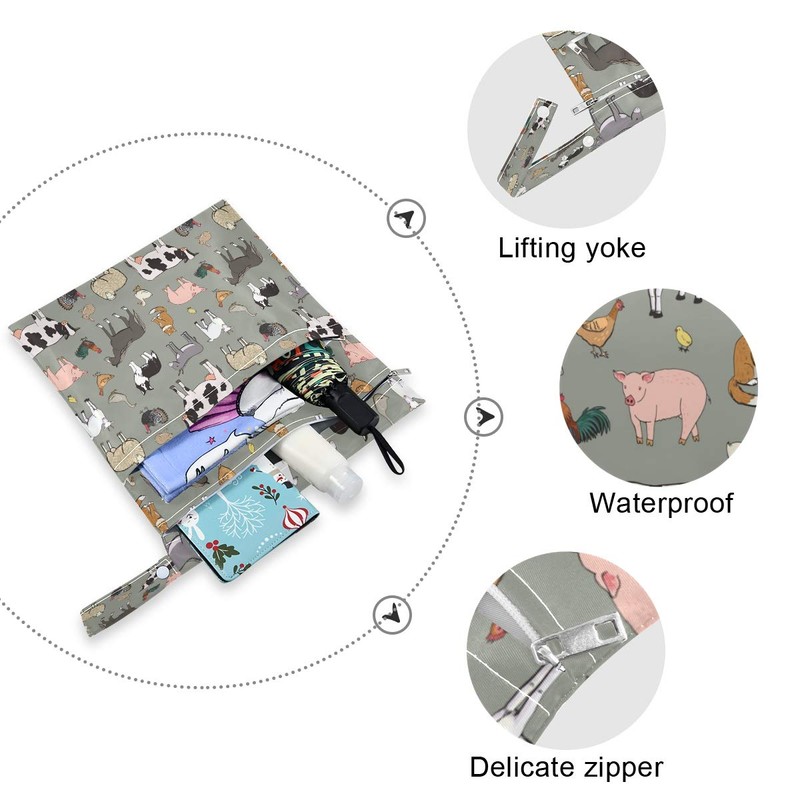 Lifting yoke

Waterproof

Delicate zipper