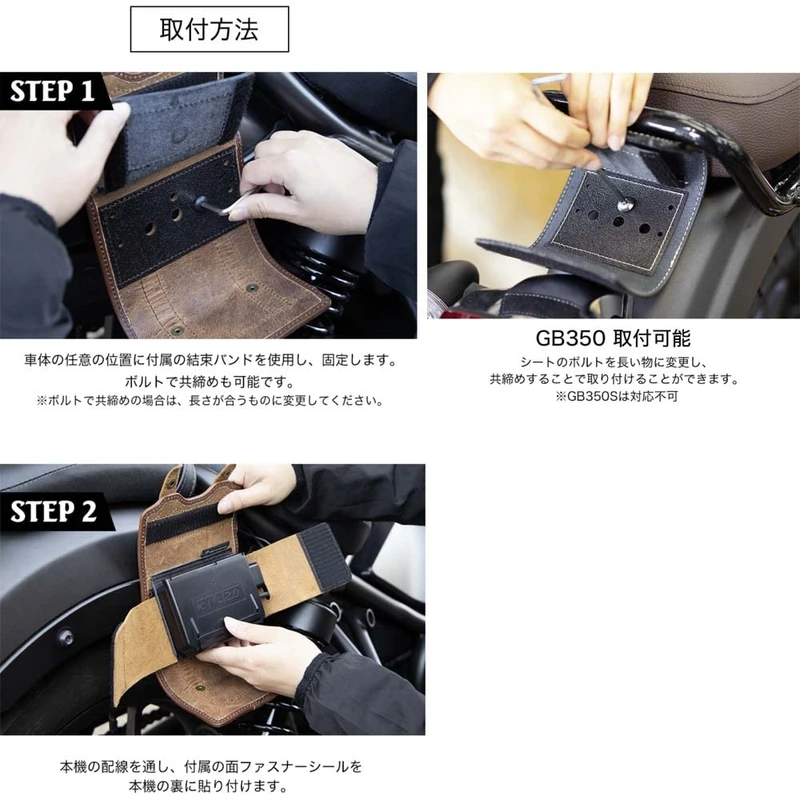 取付方法

STEP 1

車体の任意の位置に付属の結束バンドを使用し、固定します。
ボルトで共締めも可能です。
※ボルトで共締めの場合は、長さが合うものに変更してください。

GB350 取付可能

シートのボルトを長い物に変更し、
共締めすることで取り付けることができます。
※GB350Sは対応不可

STEP 2

本機の配線を通し、付属の面ファスナーシールを
本機の裏に貼り付けます。