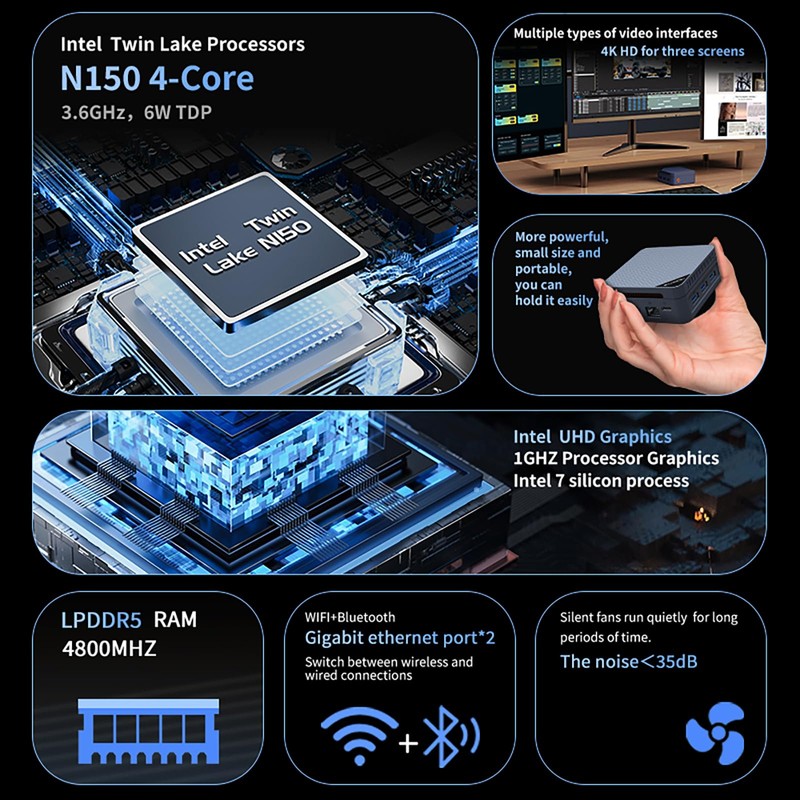 Intel Twin Lake Processors
N150 4-Core
3.6GHz, 6W TDP

Intel Twin Lake N150

Multiple types of video interfaces
4K HD for three screens

More powerful, small size and portable, you can hold it easily

Intel UHD Graphics
1GHZ Processor Graphics
Intel 7 silicon process

LPDDR5 RAM
4800MHZ

WIFI+Bluetooth
Gigabit ethernet port*2
Switch between wireless and wired connections

+

Silent fans run quietly for long periods of time.
The noise<35dB