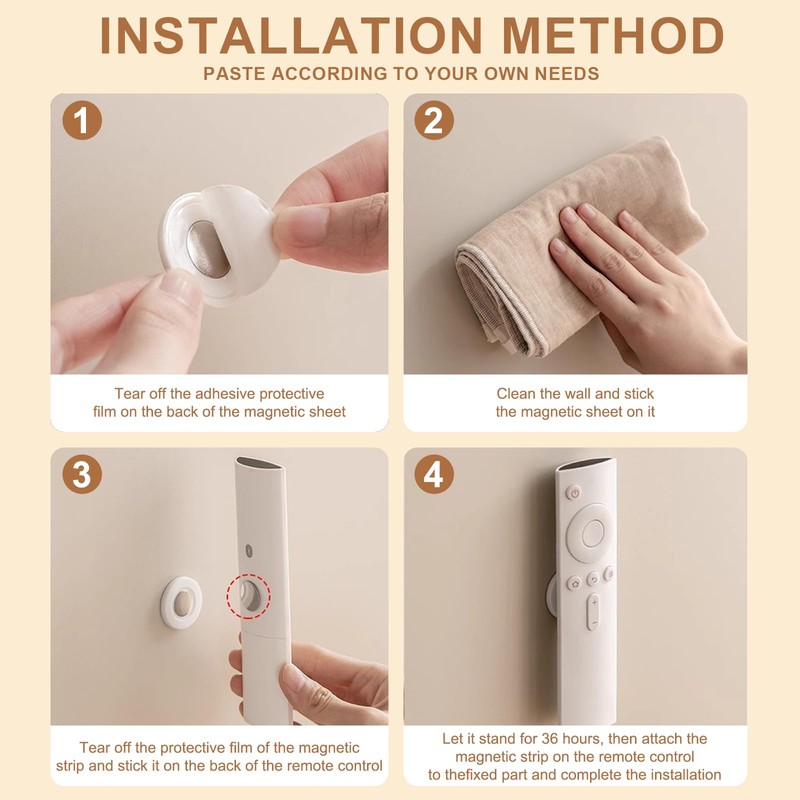 INSTALLATION METHOD
PASTE ACCORDING TO YOUR OWN NEEDS

1
Tear off the adhesive protective film on the back of the magnetic sheet

2
Clean the wall and stick the magnetic sheet on it

3
Tear off the protective film of the magnetic strip and stick it on the back of the remote control

4
Let it stand for 36 hours, then attach the magnetic strip on the remote control to thefixed part and complete the installation