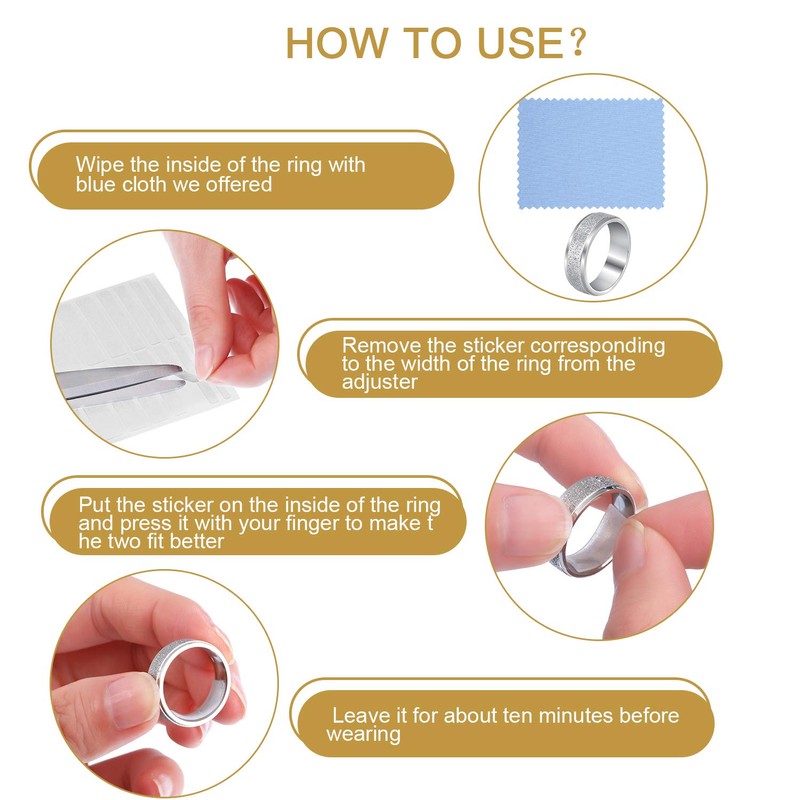 HOW TO USE?

Wipe the inside of the ring with blue cloth we offered

Remove the sticker corresponding to the width of the ring from the adjuster

Put the sticker on the inside of the ring and press it with your finger to make t he two fit better

Leave it for about ten minutes before wearing