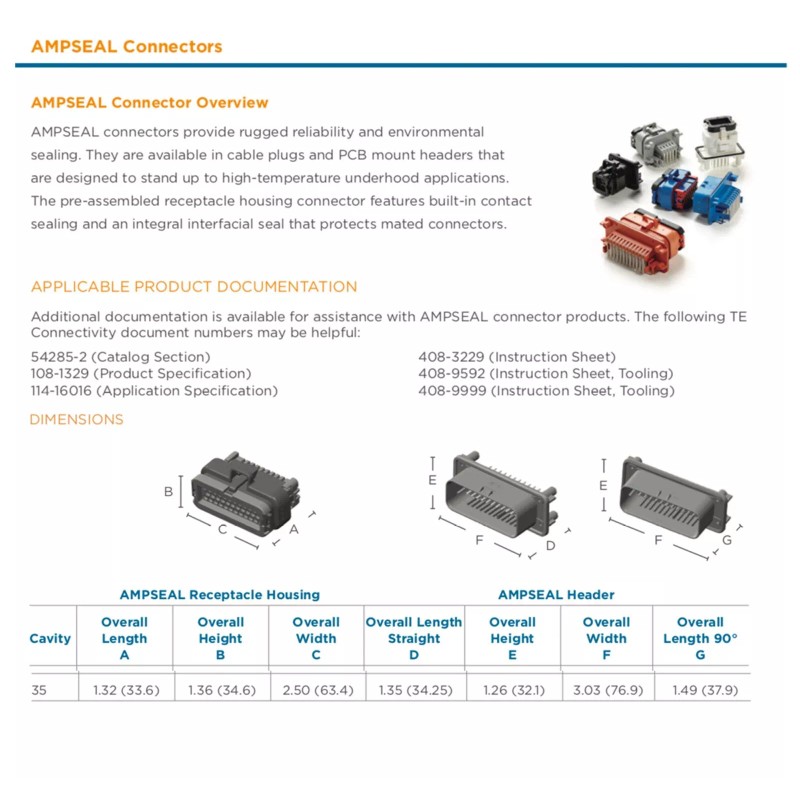 AMPSEAL Connectors

AMPSEAL Connector Overview

AMPSEAL connectors provide rugged reliability and environmental sealing. They are available in cable plugs and PCB mount headers that are designed to stand up to high-temperature underhood applications. The pre-assembled receptacle housing connector features built-in contact sealing and an integral interfacial seal that protects mated connectors.

APPLICABLE PRODUCT DOCUMENTATION

Additional documentation is available for assistance with AMPSEAL connector products. The following TE Connectivity document numbers may be helpful:

54285-2 (Catalog Section)
108-1329 (Product Specification)
114-16016 (Application Specification)

408-3229 (Instruction Sheet)
408-9592 (Instruction Sheet, Tooling)
408-9999 (Instruction Sheet, Tooling)

DIMENSIONS

B
C
A
E
F
D
E
F
G

AMPSEAL Receptacle Housing

AMPSEAL Header

| Cavity | Overall Length A | Overall Height B | Overall Width C | Overall Length Straight D | Overall Height E | Overall Width F | Overall Length 90° G |
|---|---|---|---|---|---|---|---|
| 35 | 1.32 (33.6) | 1.36 (34.6) | 2.50 (63.4) | 1.35 (34.25) | 1.26 (32.1) | 3.03 (76.9) | 1.49 (37.9) |