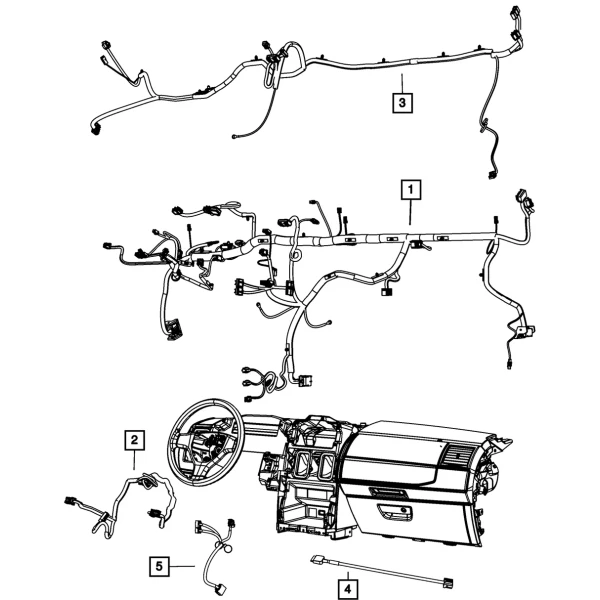 3

1

2

5

4