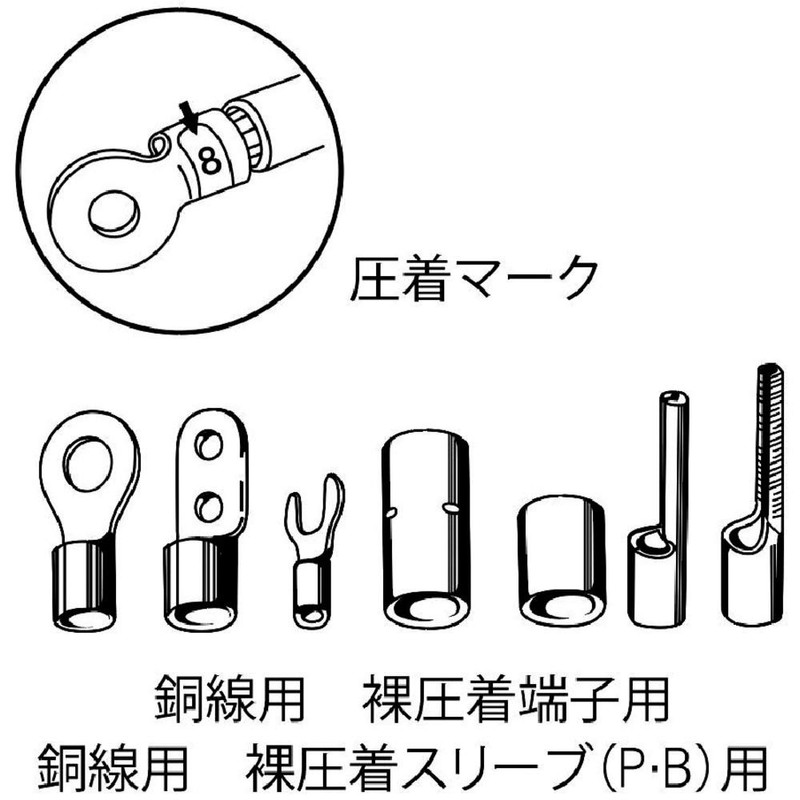 8

圧着マーク

銅線用　裸圧着端子用
銅線用　裸圧着スリーブ(P·B)用