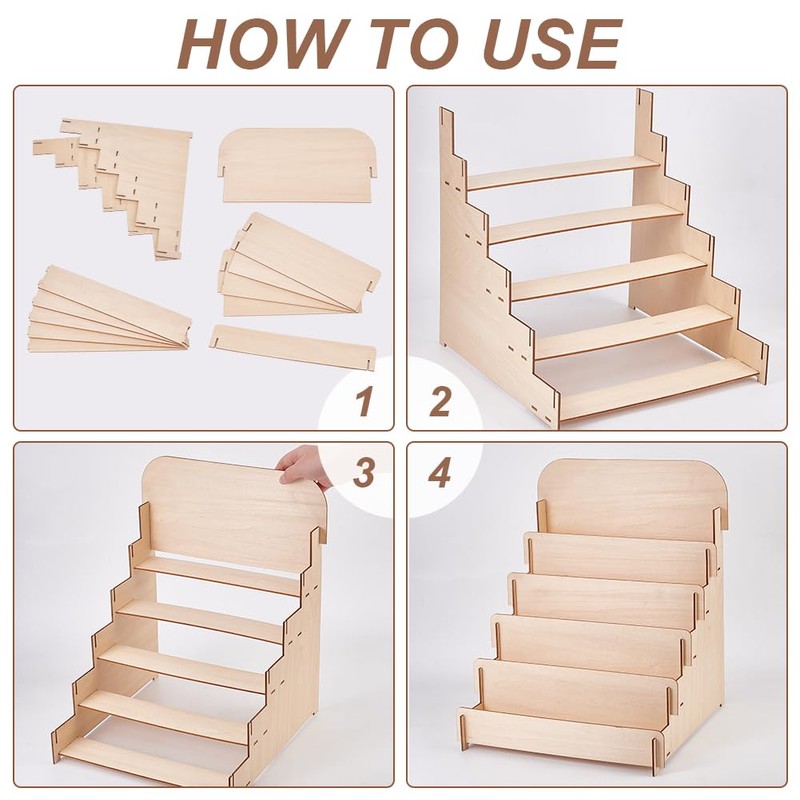 HOW TO USE

1

2

3

4