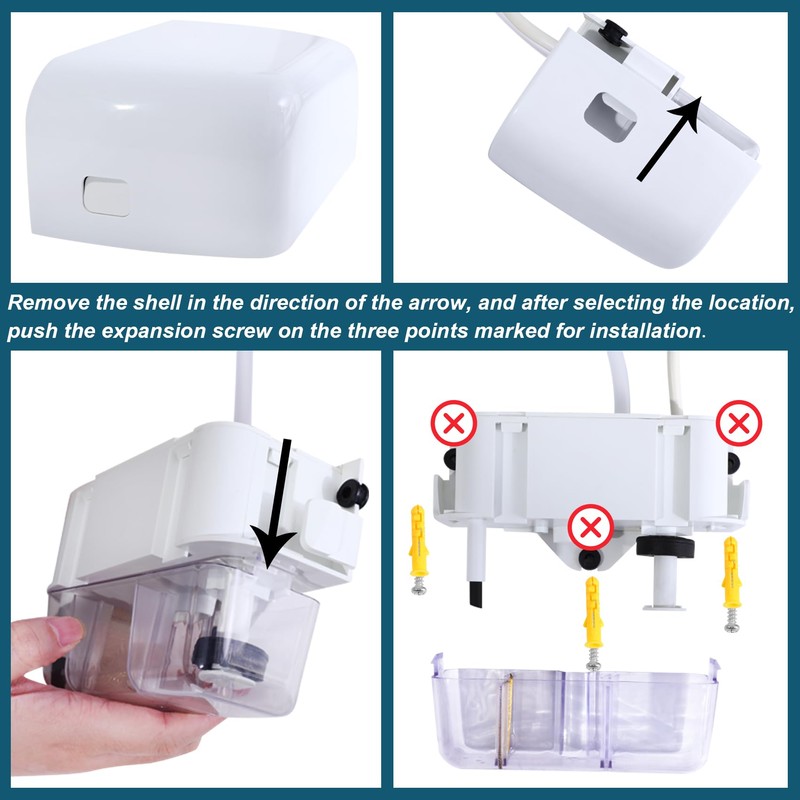 Remove the shell in the direction of the arrow, and after selecting the location, push the expansion screw on the three points marked for installation.