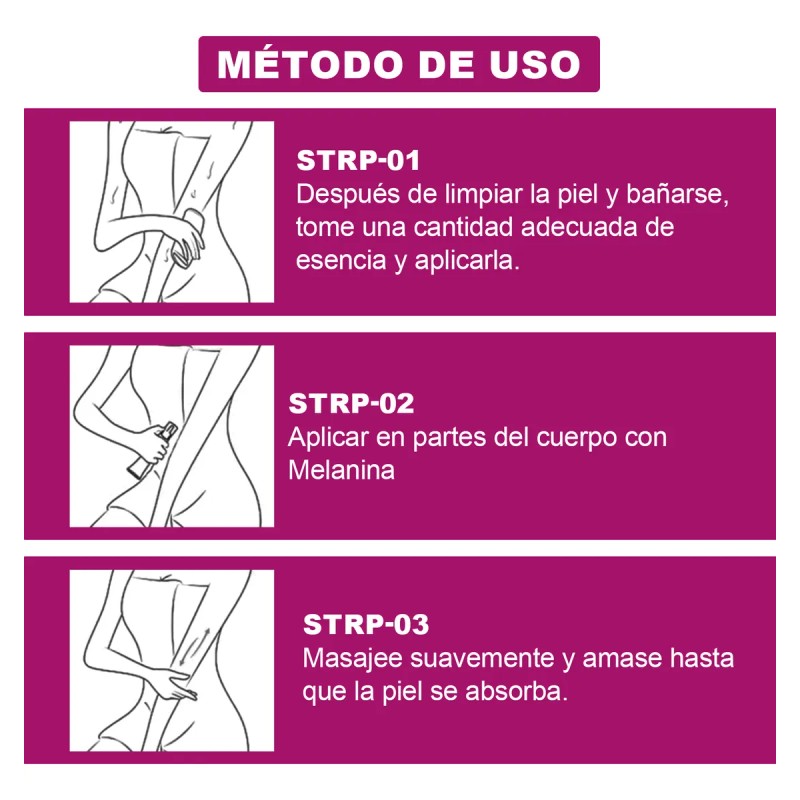 MÉTODO DE USO

STRP-01
Después de limpiar la piel y bañarse, tome una cantidad adecuada de esencia y aplicarla.

STRP-02
Aplicar en partes del cuerpo con Melanina

STRP-03
Masajee suavemente y amase hasta que la piel se absorba.