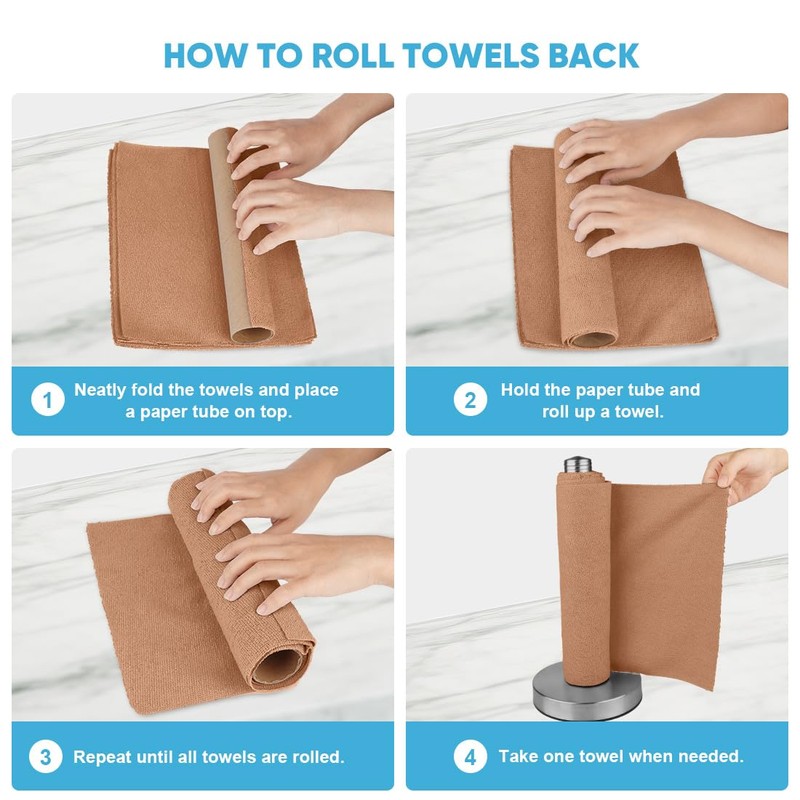 HOW TO ROLL TOWELS BACK

1 Neatly fold the towels and place a paper tube on top.

2 Hold the paper tube and roll up a towel.

3 Repeat until all towels are rolled.

4 Take one towel when needed.