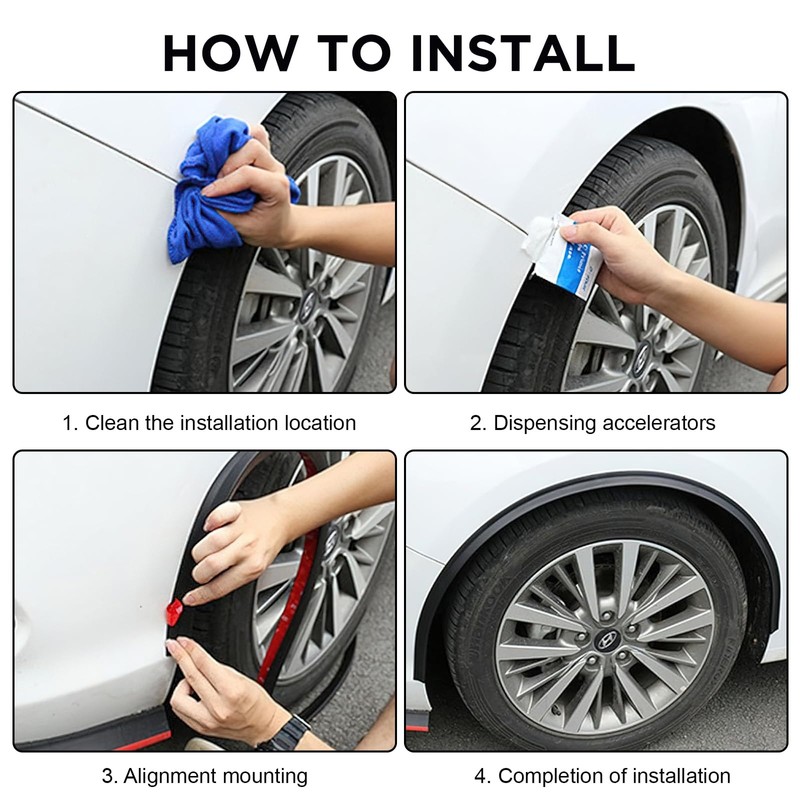 HOW TO INSTALL

1. Clean the installation location

2. Dispensing accelerators

3. Alignment mounting

4. Completion of installation