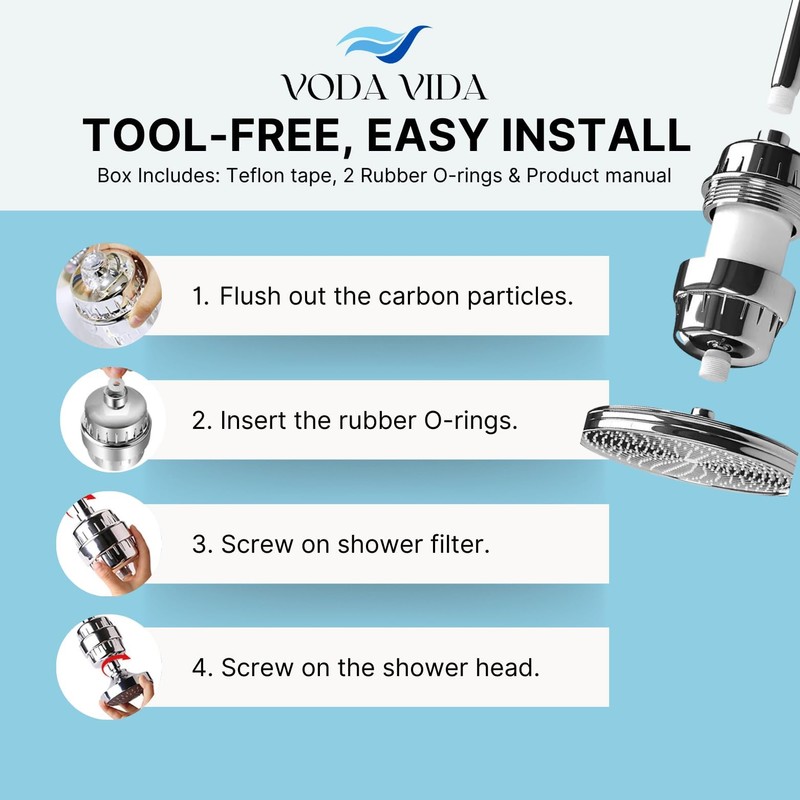 VODA VIDA

TOOL-FREE, EASY INSTALL

Box Includes: Teflon tape, 2 Rubber O-rings & Product manual

1. Flush out the carbon particles.

2. Insert the rubber O-rings.

3. Screw on shower filter.

4. Screw on the shower head.