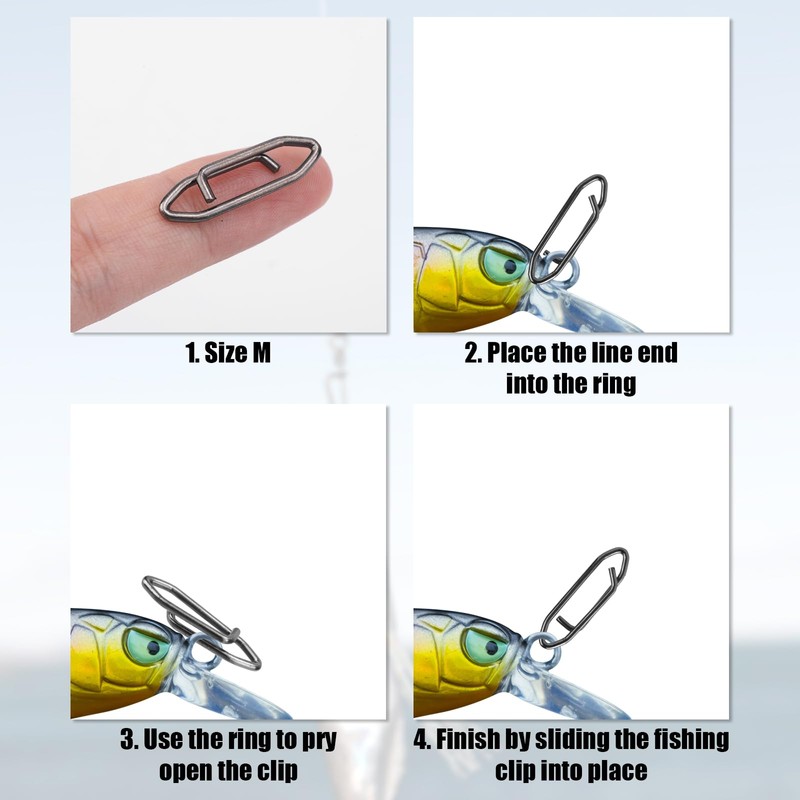 1. Size M

2. Place the line end into the ring

3. Use the ring to pry open the clip

4. Finish by sliding the fishing clip into place