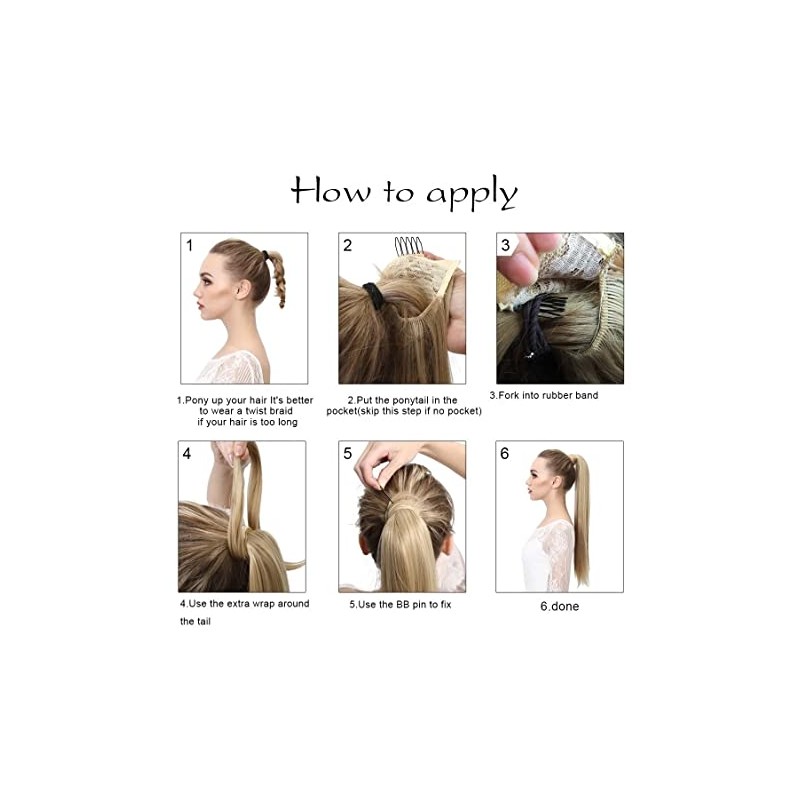 How to apply

1

1.Pony up your hair It's better to wear a twist braid if your hair is too long

2

2.Put the ponytail in the pocket(skip this step if no pocket)

3

3.Fork into rubber band

4

4.Use the extra wrap around the tail

5

5.Use the BB pin to fix

6

6.done