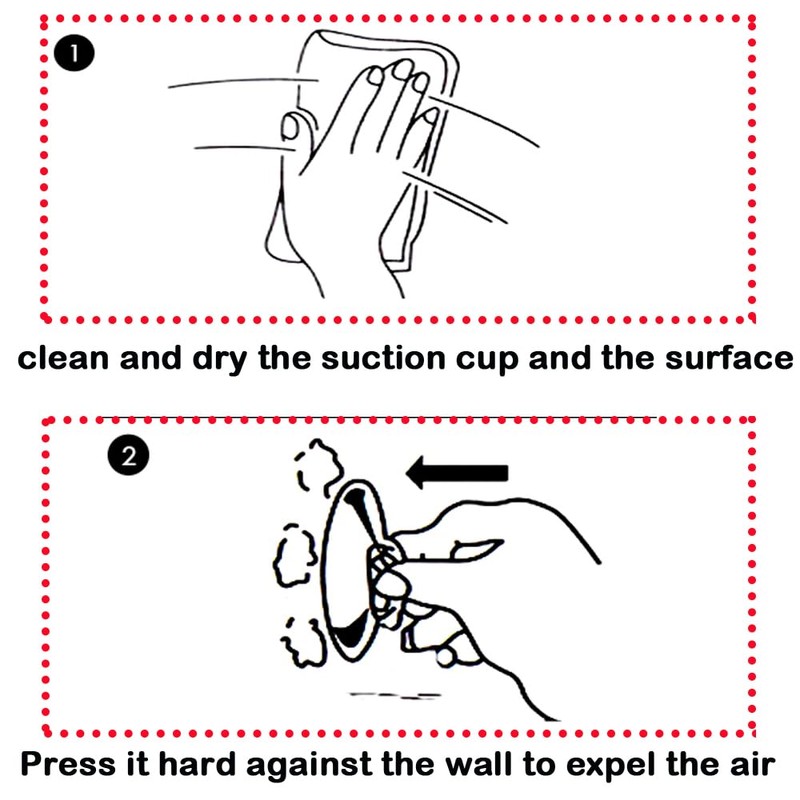 1

clean and dry the suction cup and the surface

2

Press it hard against the wall to expel the air