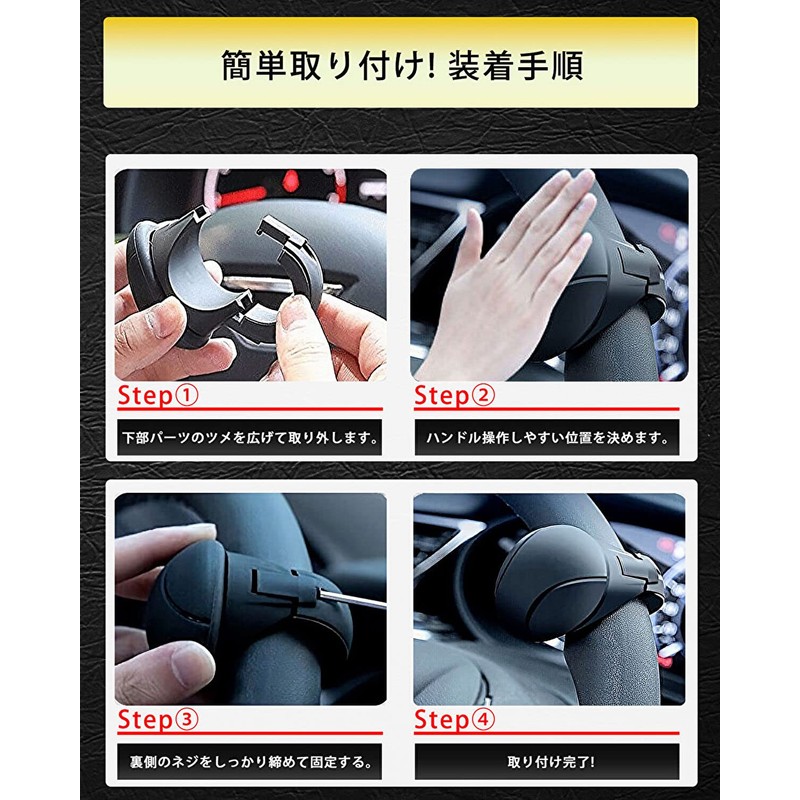 簡単取り付け! 装着手順

Step①

下部パーツのツメを広げて取り外します。

Step②

ハンドル操作しやすい位置を決めます。

Step③

裏側のネジをしっかり締めて固定する。

Step④

取り付け完了!