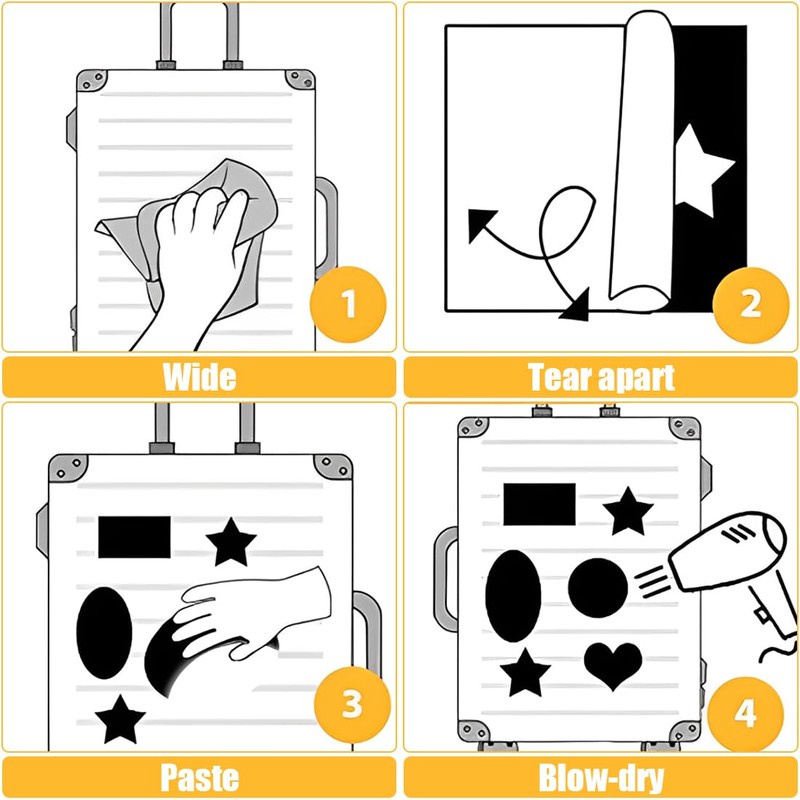 1
Wide

2
Tear apart

3
Paste

4
Blow-dry