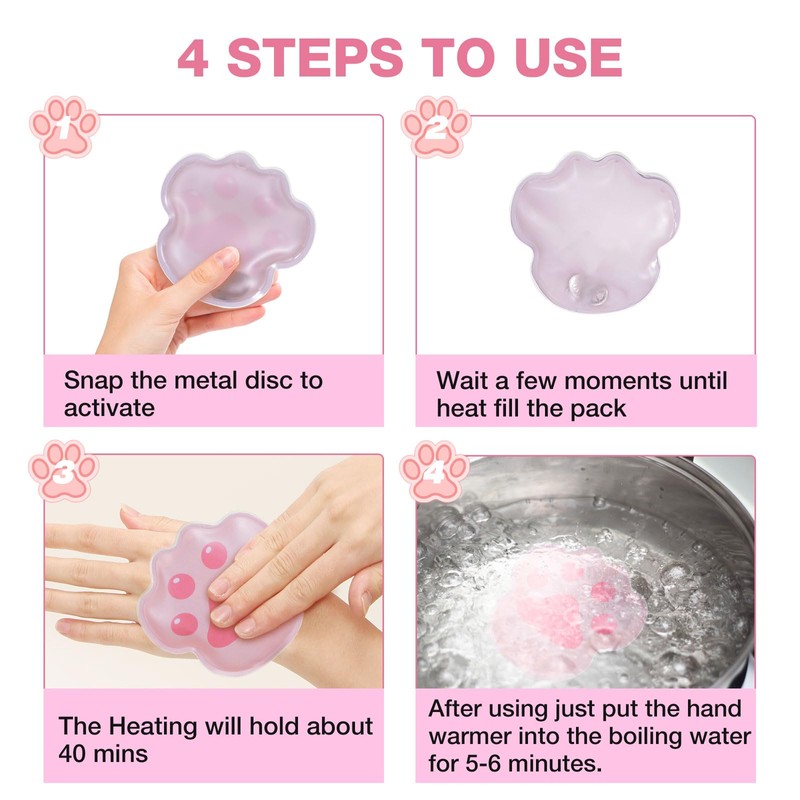 4 STEPS TO USE

1

Snap the metal disc to activate

2

Wait a few moments until heat fill the pack

3

The Heating will hold about 40 mins

4

After using just put the hand warmer into the boiling water for 5-6 minutes.