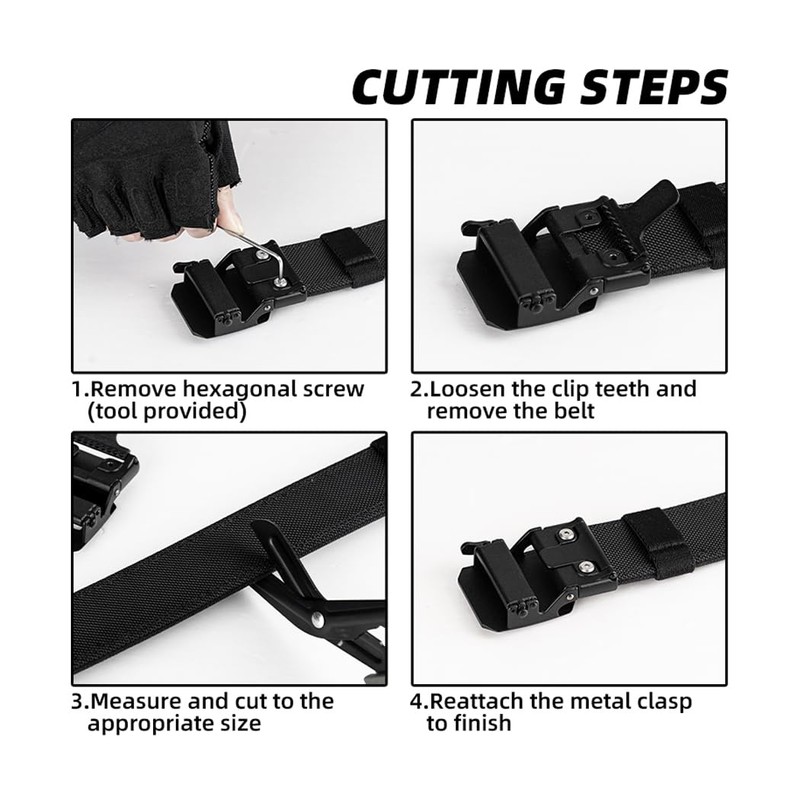 CUTTING STEPS

1.Remove hexagonal screw (tool provided)

2.Loosen the clip teeth and remove the belt

3.Measure and cut to the appropriate size

4.Reattach the metal clasp to finish