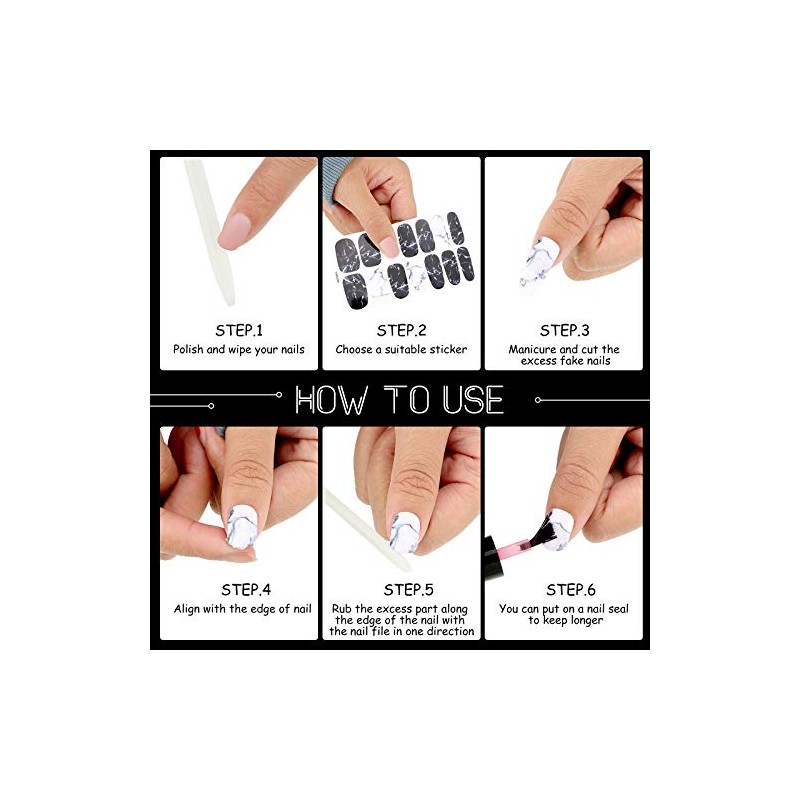 STEP.1
Polish and wipe your nails

STEP.2
Choose a suitable sticker

STEP.3
Manicure and cut the excess fake nails

HOW TO USE

STEP.4
Align with the edge of nail

STEP.5
Rub the excess part along the edge of the nail with the nail file in one direction

STEP.6
You can put on a nail seal to keep longer