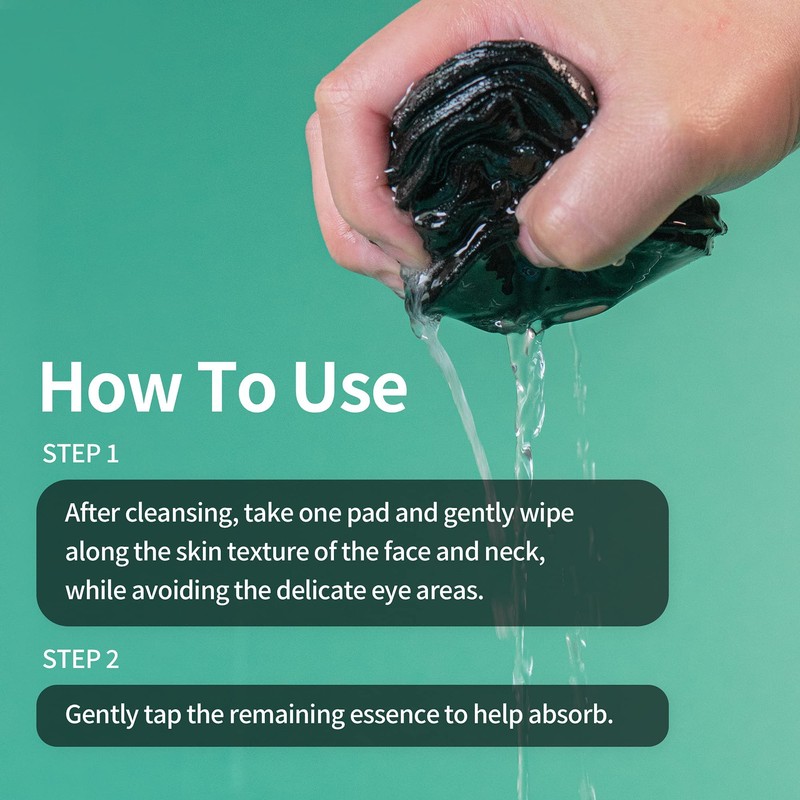 How To Use

STEP 1

After cleansing, take one pad and gently wipe along the skin texture of the face and neck, while avoiding the delicate eye areas.

STEP 2

Gently tap the remaining essence to help absorb.