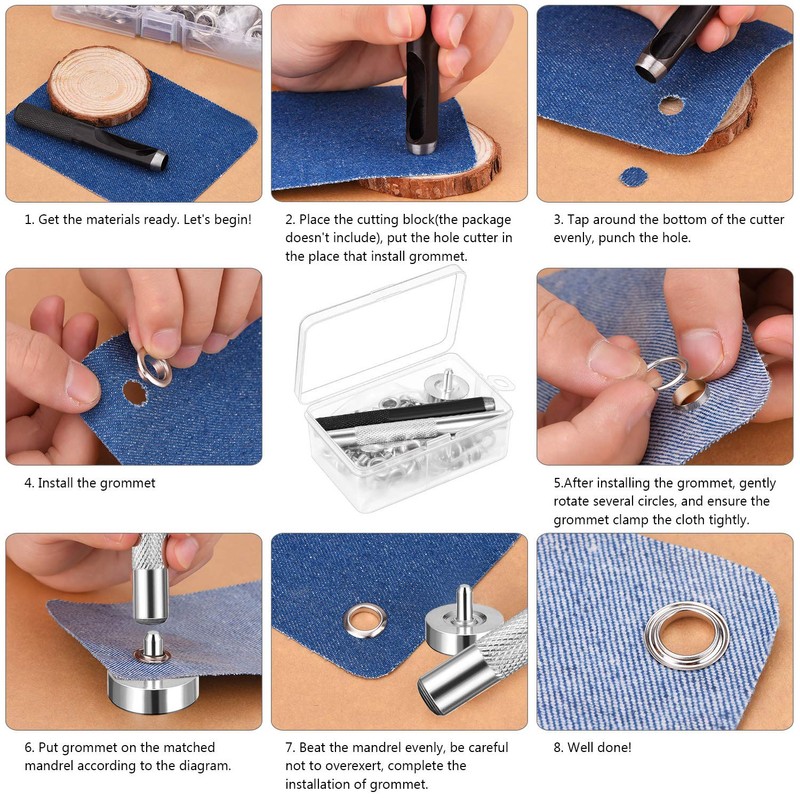 1. Get the materials ready. Let's begin!

2. Place the cutting block(the package doesn't include), put the hole cutter in the place that install grommet.

3. Tap around the bottom of the cutter evenly, punch the hole.

4. Install the grommet

5.After installing the grommet, gently rotate several circles, and ensure the grommet clamp the cloth tightly.

6. Put grommet on the matched mandrel according to the diagram.

7. Beat the mandrel evenly, be careful not to overexert, complete the installation of grommet.

8. Well done!