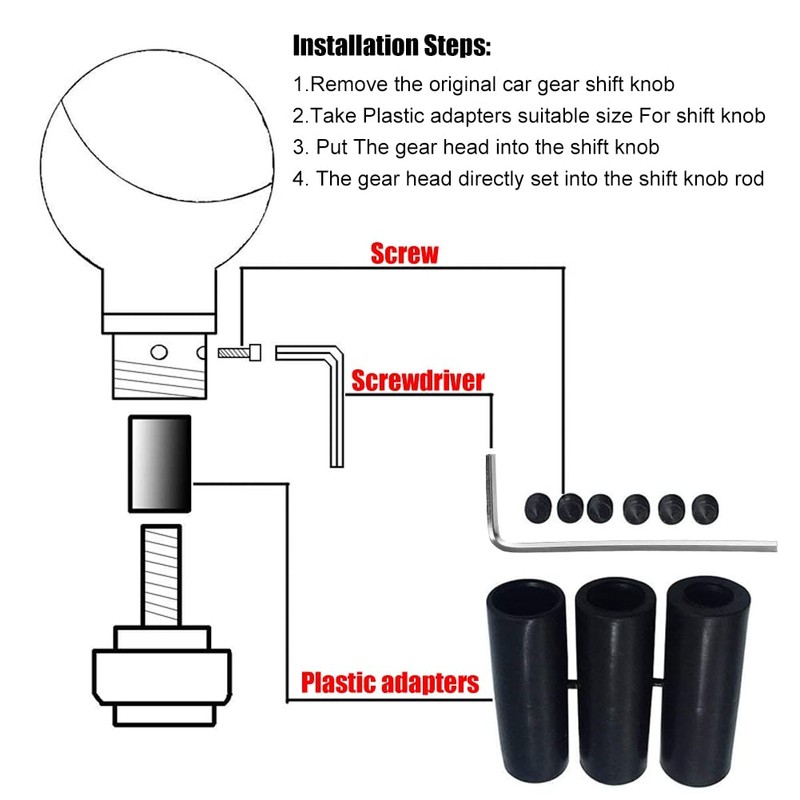 Installation Steps:

1.Remove the original car gear shift knob
2.Take Plastic adapters suitable size For shift knob
3. Put The gear head into the shift knob
4. The gear head directly set into the shift knob rod

Screw

Screwdriver

Plastic adapters