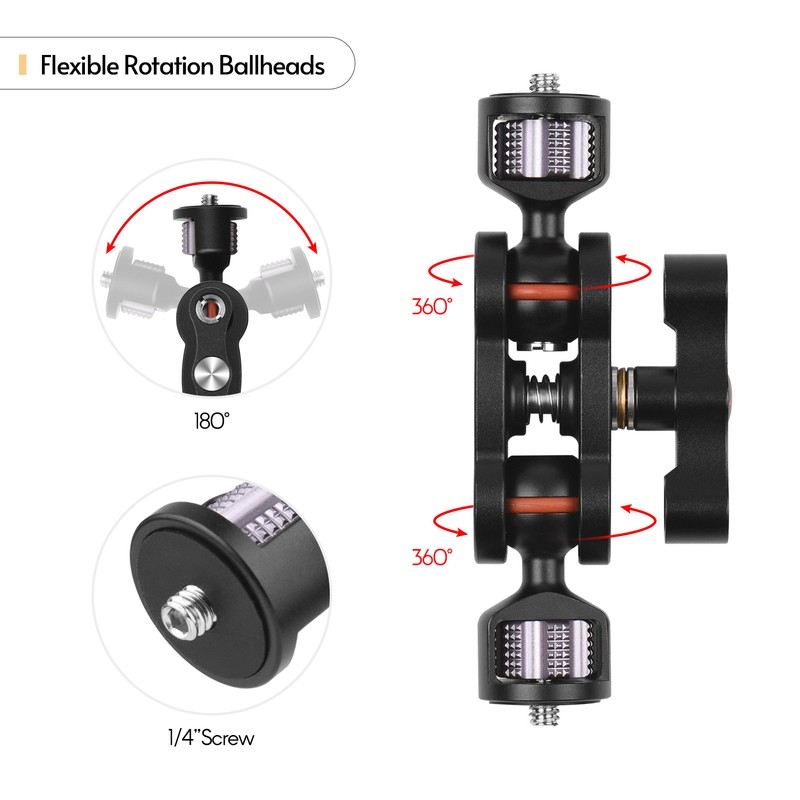 Flexible Rotation Ballheads

180°

1/4"Screw

360°

360°