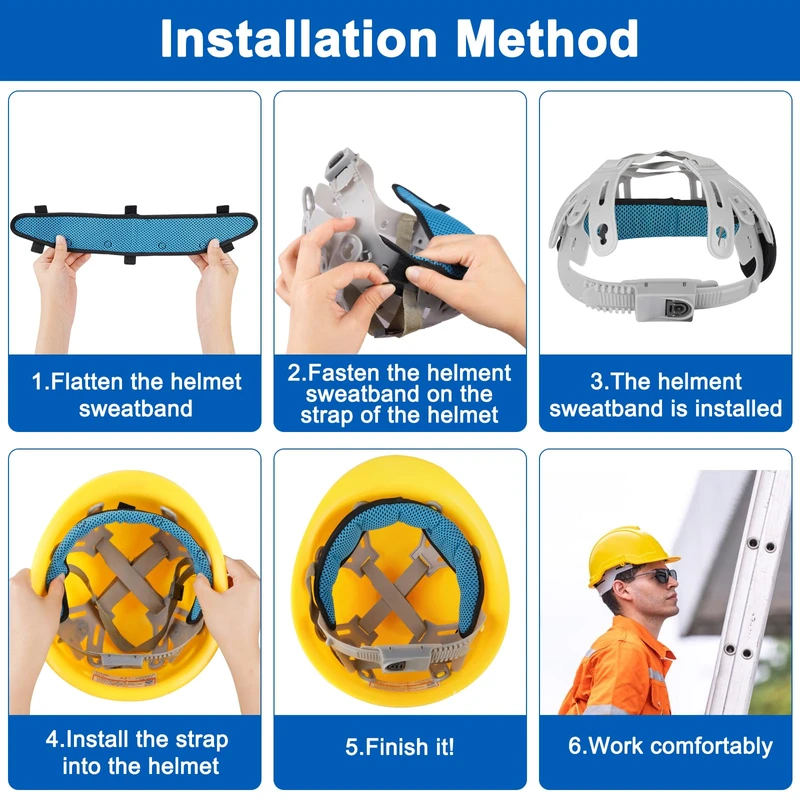 Installation Method

1.Flatten the helmet sweatband

2.Fasten the helment sweatband on the strap of the helmet

3.The helment sweatband is installed

4.Install the strap into the helmet

5.Finish it!

6.Work comfortably