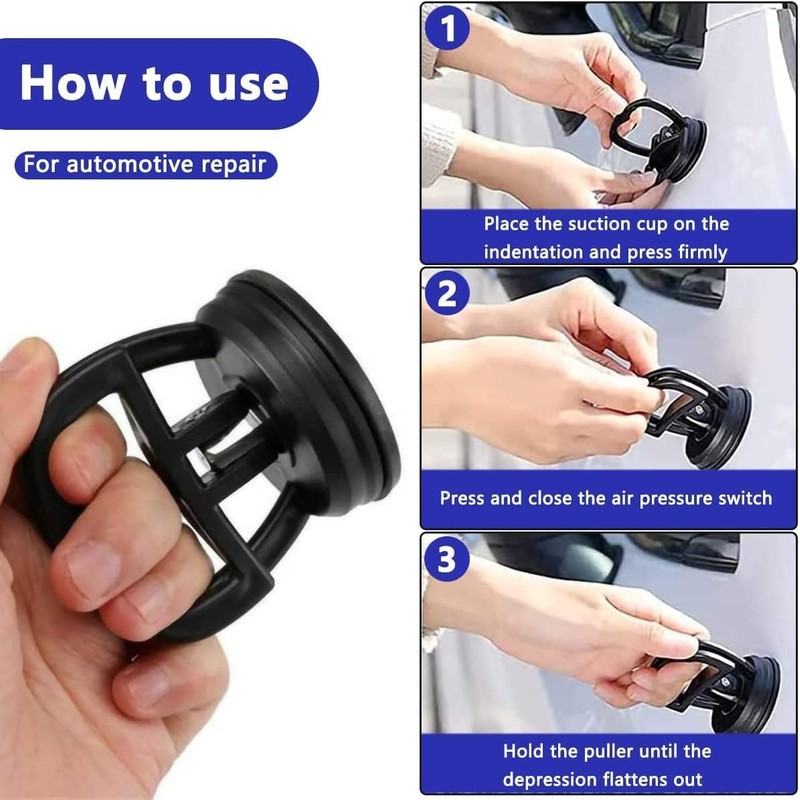 How to use

For automotive repair

1

Place the suction cup on the indentation and press firmly

2

Press and close the air pressure switch

3

Hold the puller until the depression flattens out