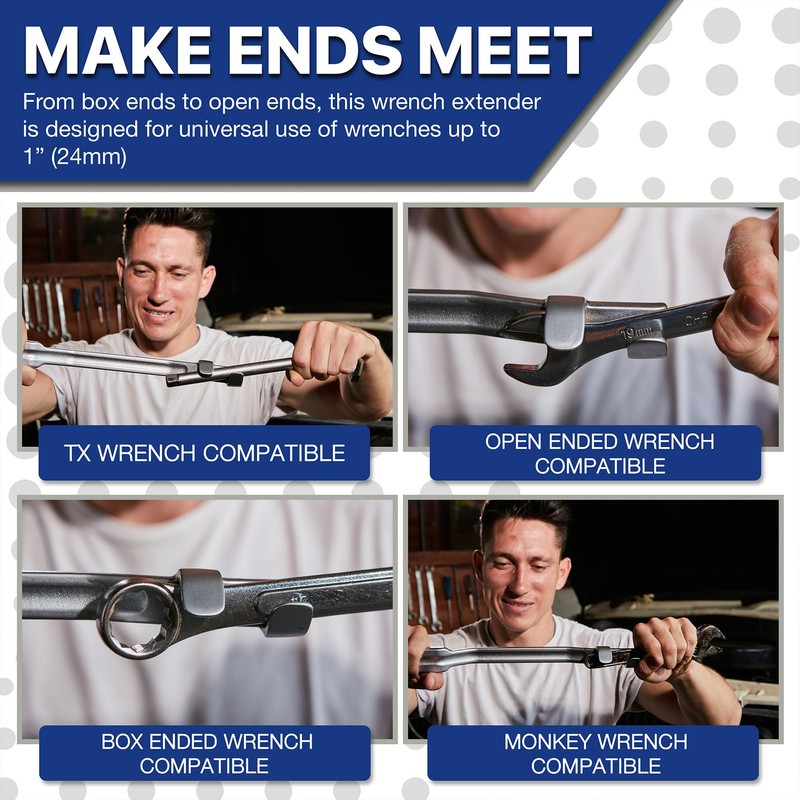 MAKE ENDS MEET

From box ends to open ends, this wrench extender is designed for universal use of wrenches up to 1” (24mm)

TX WRENCH COMPATIBLE

19mm

OPEN ENDED WRENCH COMPATIBLE

BOX ENDED WRENCH COMPATIBLE

MONKEY WRENCH COMPATIBLE