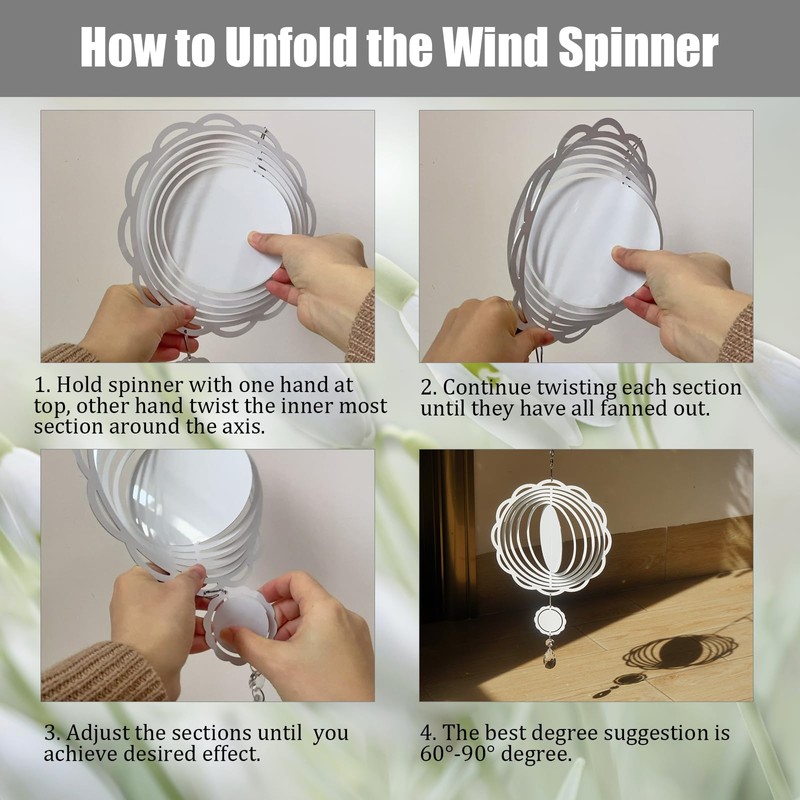 How to Unfold the Wind Spinner

1. Hold spinner with one hand at top, other hand twist the inner most section around the axis.

2. Continue twisting each section until they have all fanned out.

3. Adjust the sections until you achieve desired effect.

4. The best degree suggestion is 60°-90° degree.