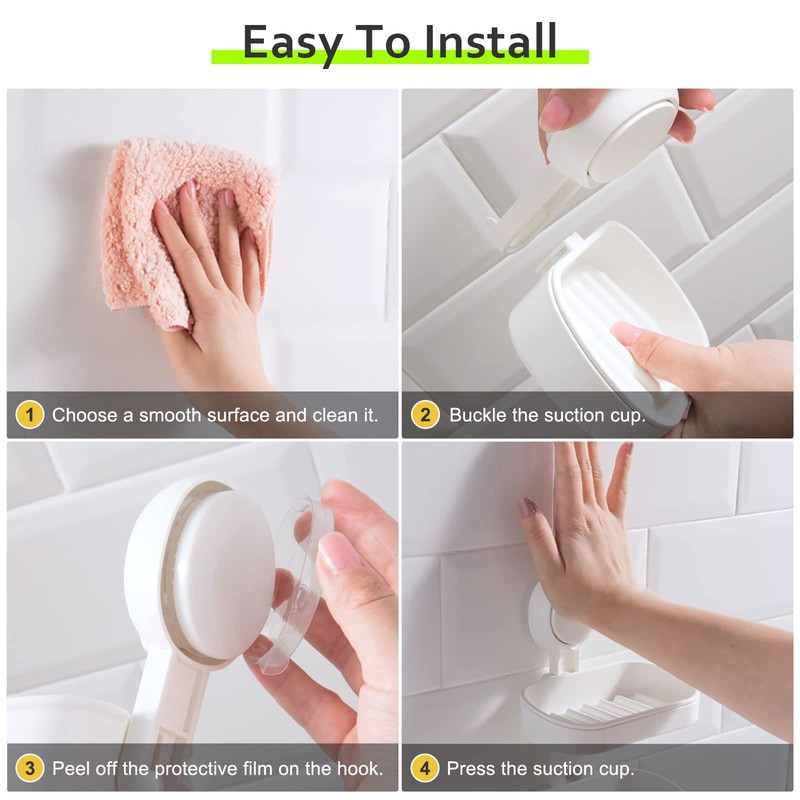 Easy To Install

1 Choose a smooth surface and clean it.

2 Buckle the suction cup.

3 Peel off the protective film on the hook.

4 Press the suction cup.