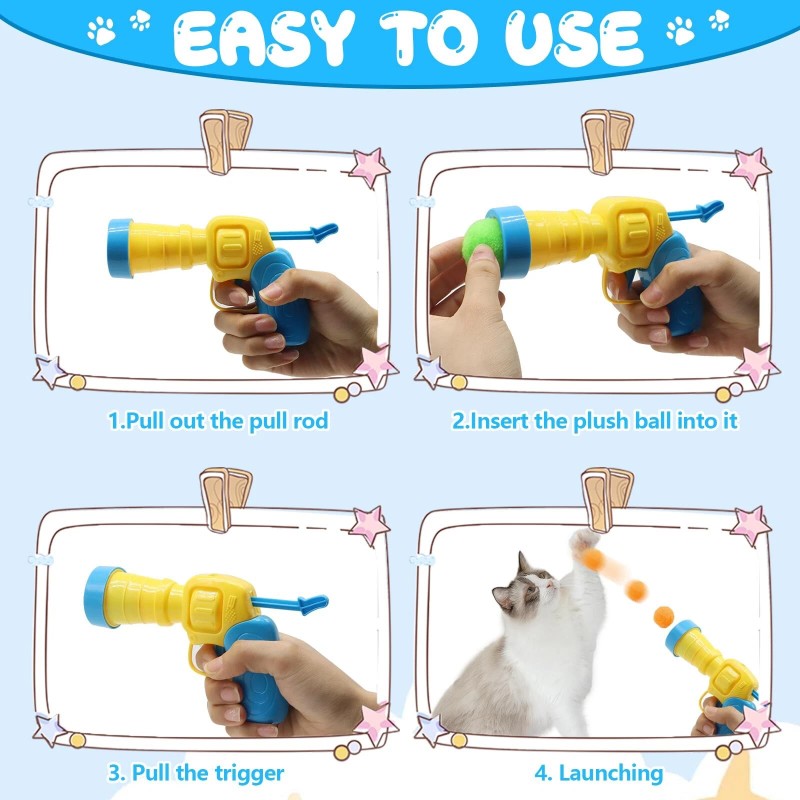 EASY TO USE

1.Pull out the pull rod

2.Insert the plush ball into it

3. Pull the trigger

4. Launching