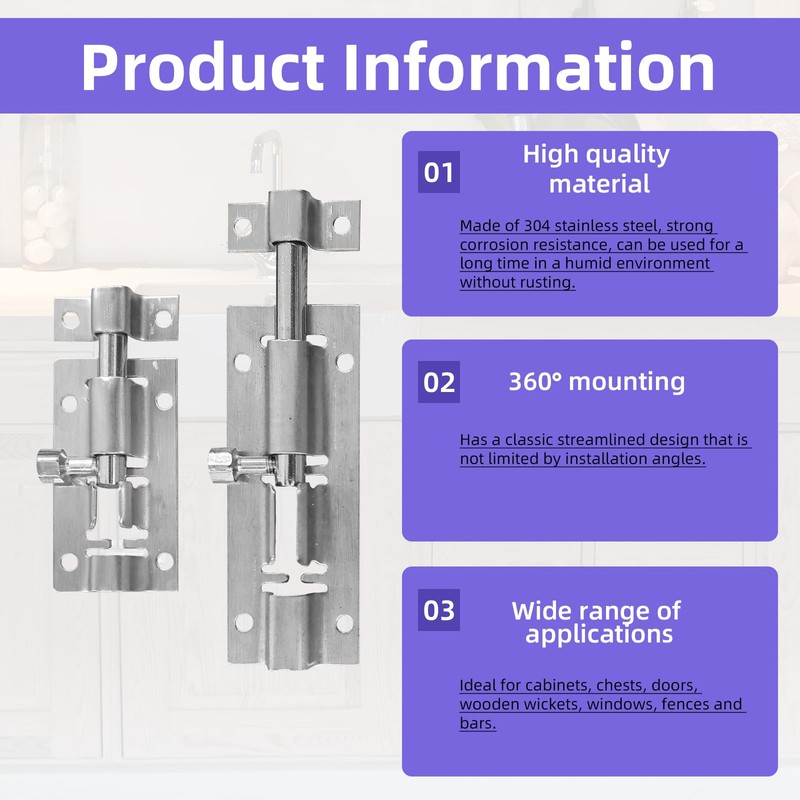 Product Information

01

High quality material

Made of 304 stainless steel, strong corrosion resistance, can be used for a long time in a humid environment without rusting.

02

360° mounting

Has a classic streamlined design that is not limited by installation angles.

03

Wide range of applications

Ideal for cabinets, chests, doors, wooden wickets, windows, fences and bars.