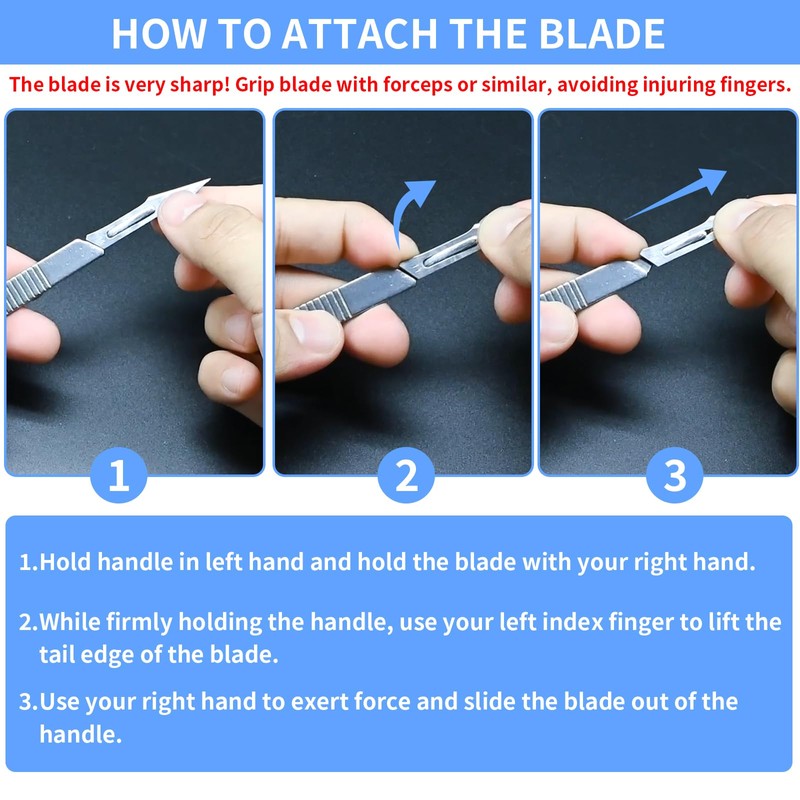 HOW TO ATTACH THE BLADE

The blade is very sharp! Grip blade with forceps or similar, avoiding injuring fingers.

1

2

3

1.Hold handle in left hand and hold the blade with your right hand.

2.While firmly holding the handle, use your left index finger to lift the tail edge of the blade.

3.Use your right hand to exert force and slide the blade out of the handle.