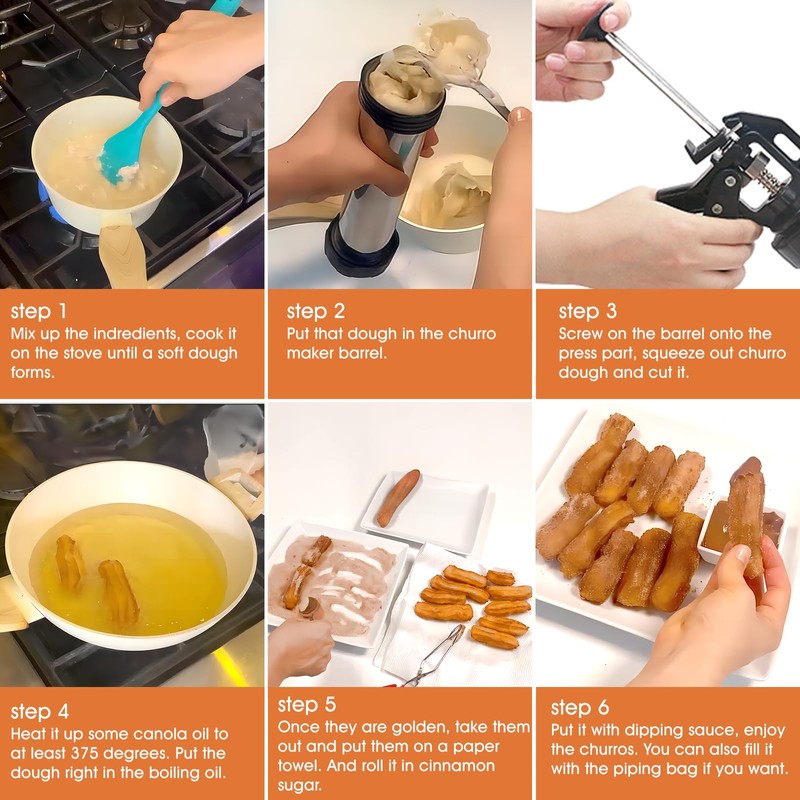 step 1
Mix up the indredients, cook it on the stove until a soft dough forms.

step 2
Put that dough in the churro maker barrel.

step 3
Screw on the barrel onto the press part, squeeze out churro dough and cut it.

step 4
Heat it up some canola oil to at least 375 degrees. Put the dough right in the boiling oil.

step 5
Once they are golden, take them out and put them on a paper towel. And roll it in cinnamon sugar.

step 6
Put it with dipping sauce, enjoy the churros. You can also fill it with the piping bag if you want.