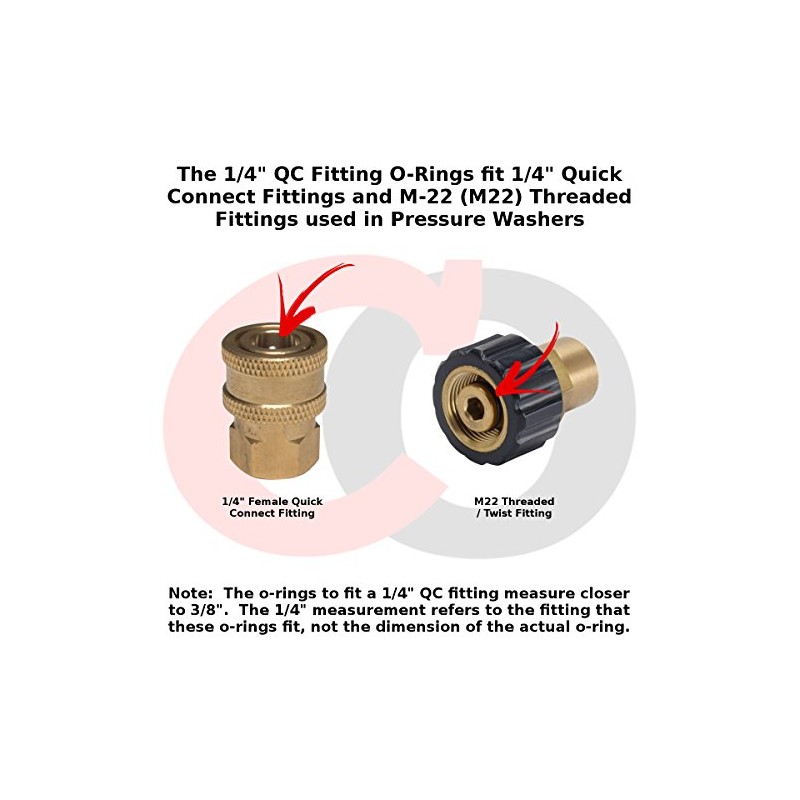 The 1/4" QC Fitting O-Rings fit 1/4" Quick Connect Fittings and M-22 (M22) Threaded Fittings used in Pressure Washers

1/4" Female Quick Connect Fitting

M22 Threaded / Twist Fitting

Note: The o-rings to fit a 1/4" QC fitting measure closer to 3/8". The 1/4" measurement refers to the fitting that these o-rings fit, not the dimension of the actual o-ring.